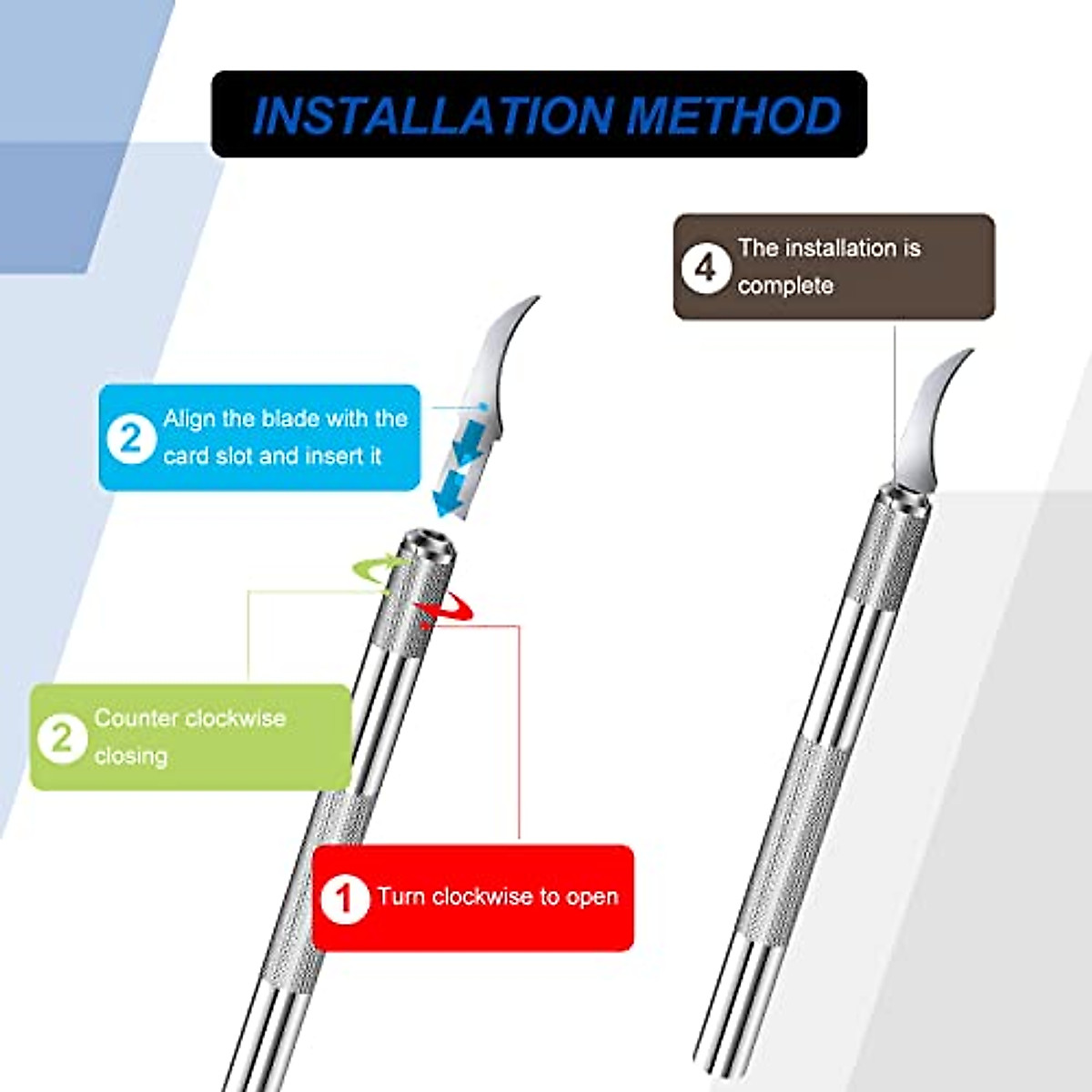 INSTALLATION METHOD

4 The installation is complete

2 Align the blade with the card slot and insert it

2 Counter clockwise closing

1 Turn clockwise to open