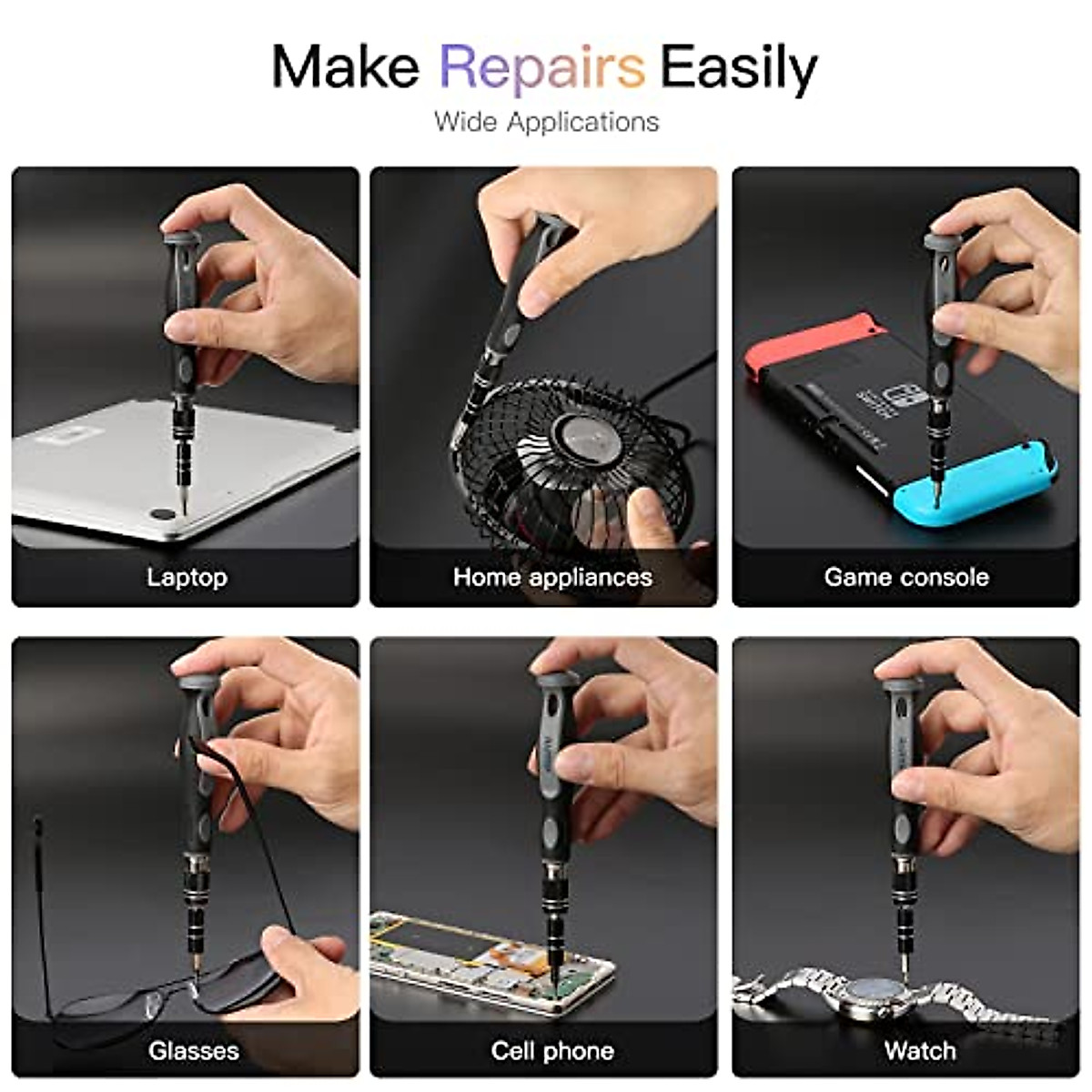 Make Repairs Easily

Wide Applications

Laptop

Home appliances

Game console

Glasses

Cell phone

Watch