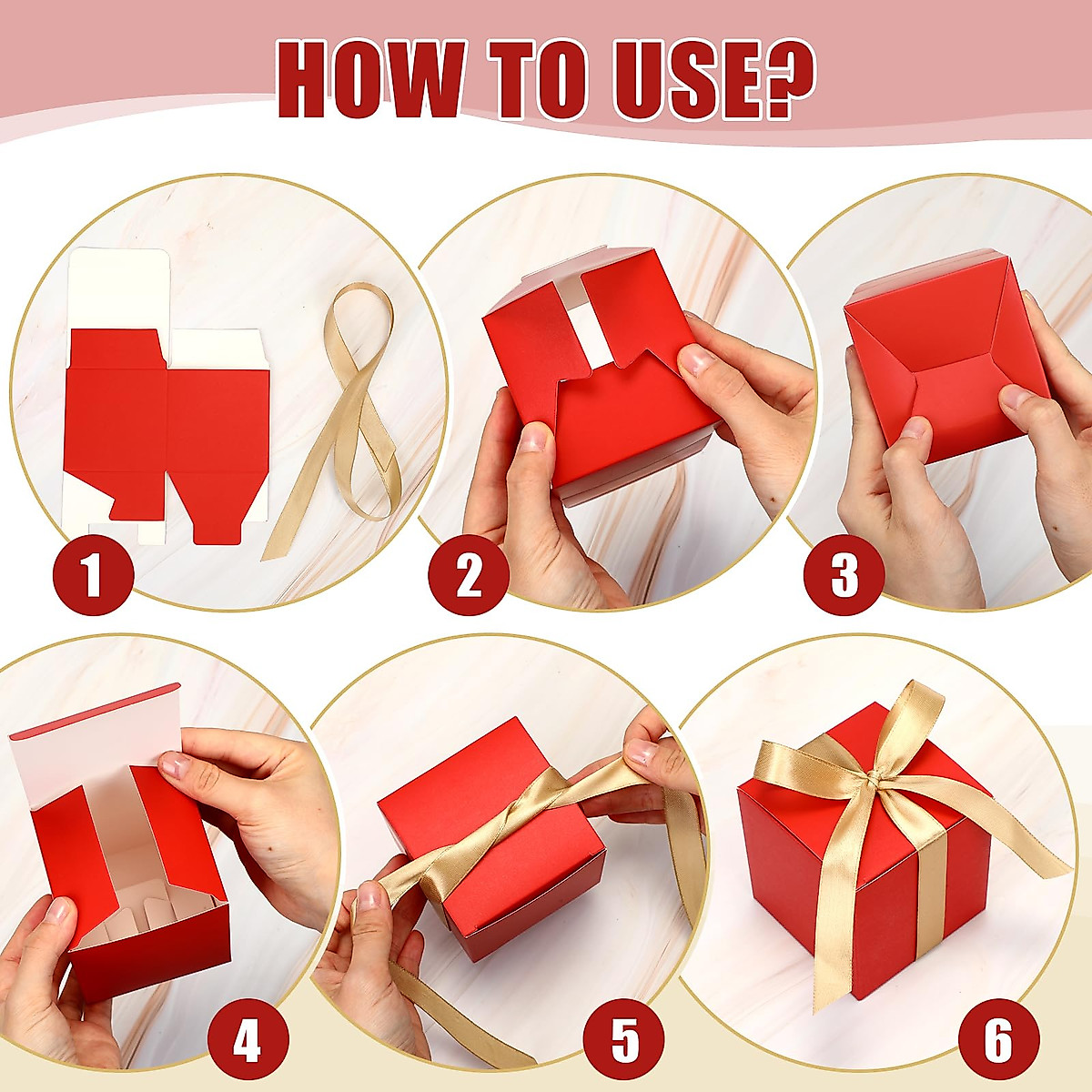 HOW TO USE?

1

2

3

4

5

6