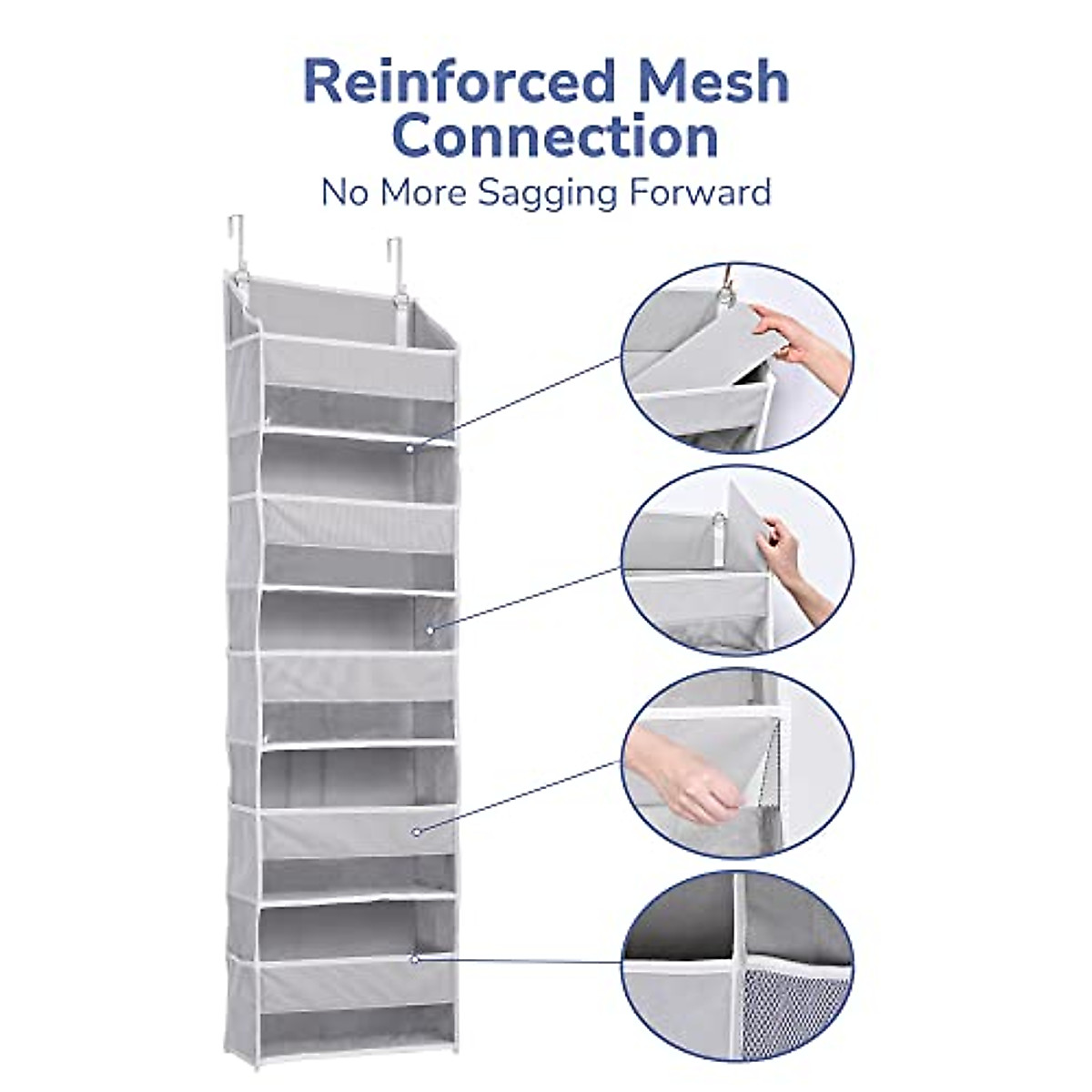 Reinforced Mesh Connection

No More Sagging Forward