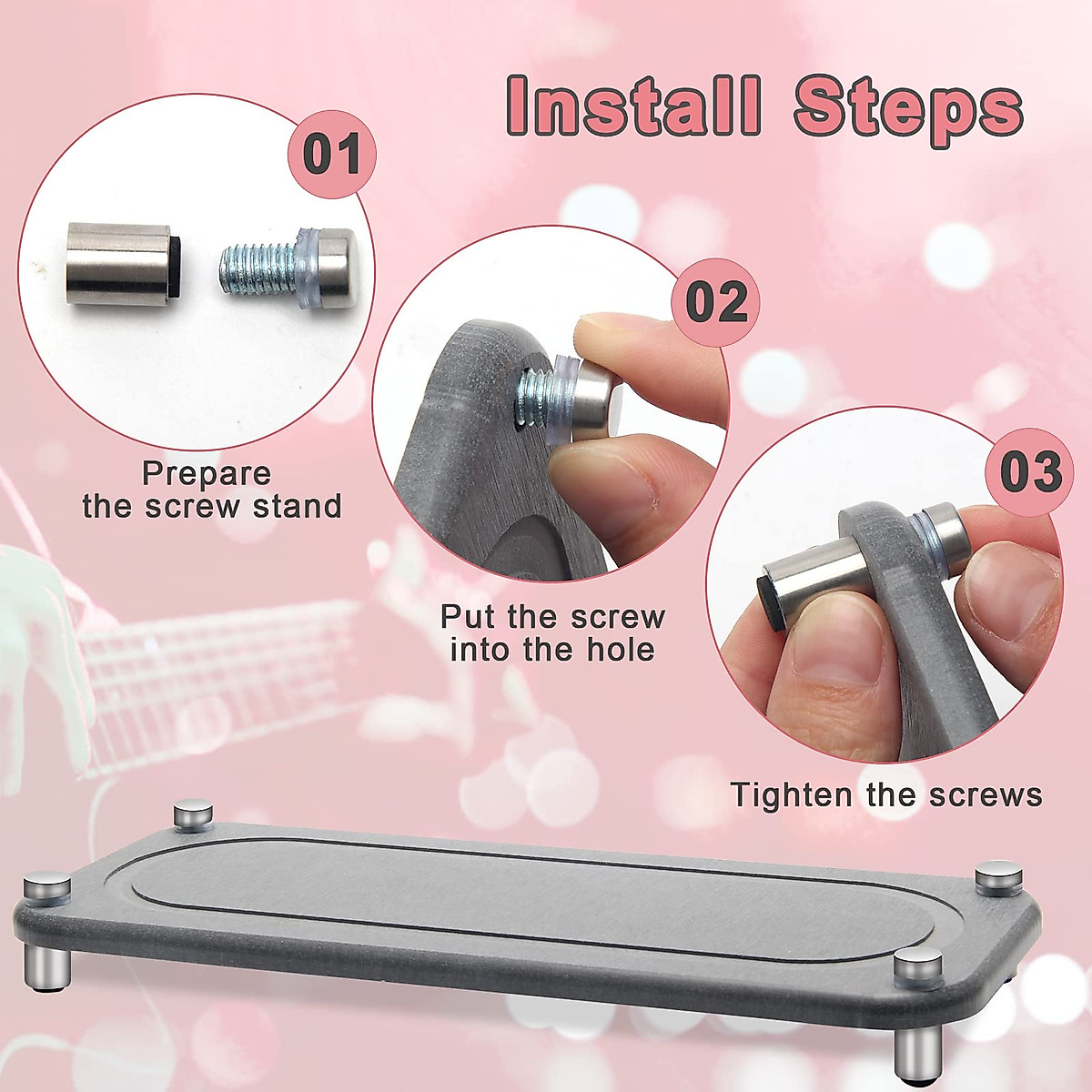 Install Steps

01

Prepare the screw stand

02

Put the screw into the hole

03

Tighten the screws