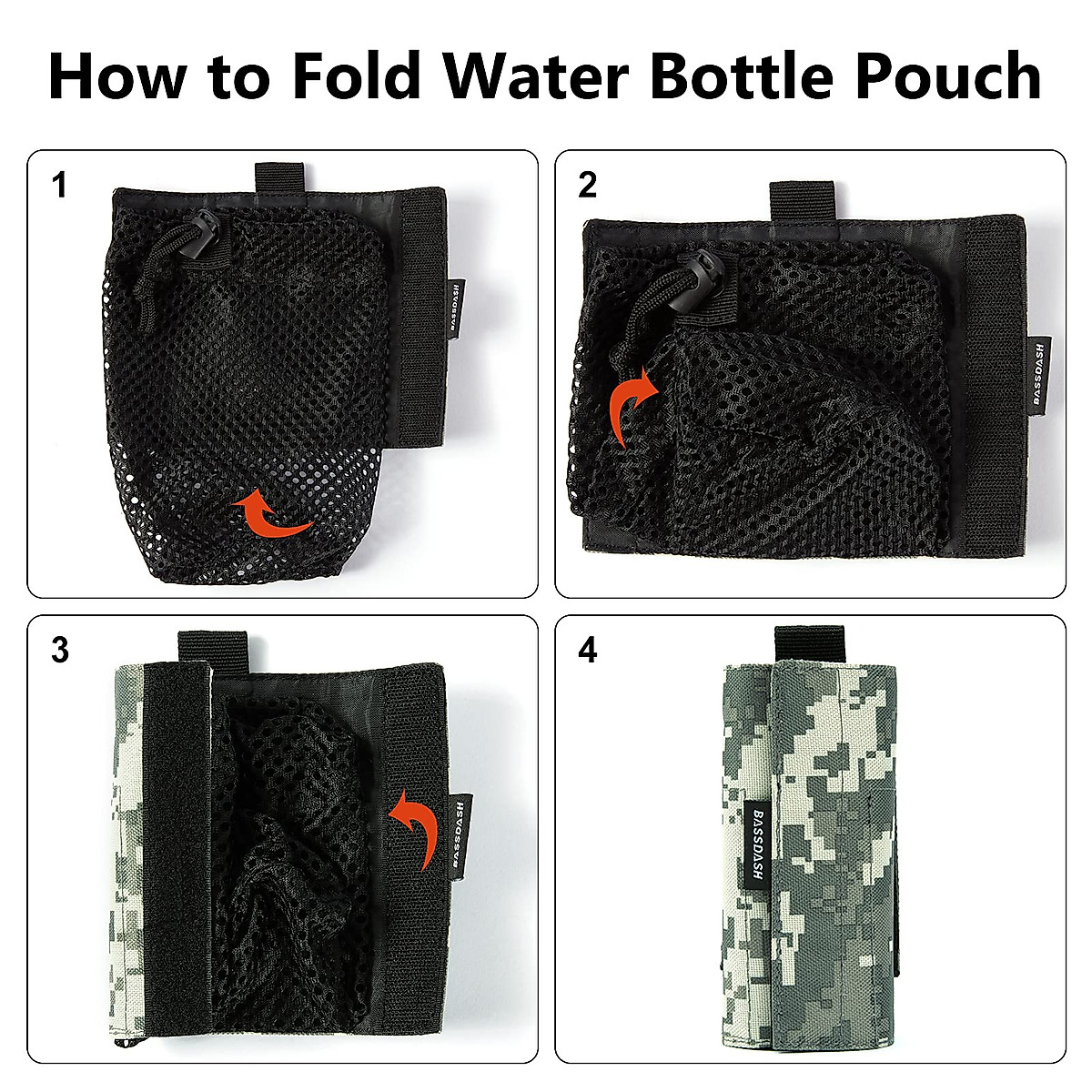 How to Fold Water Bottle Pouch

1

BASSDASH

2

BASSDASH

3

BASSDASH

4

BASSDASH