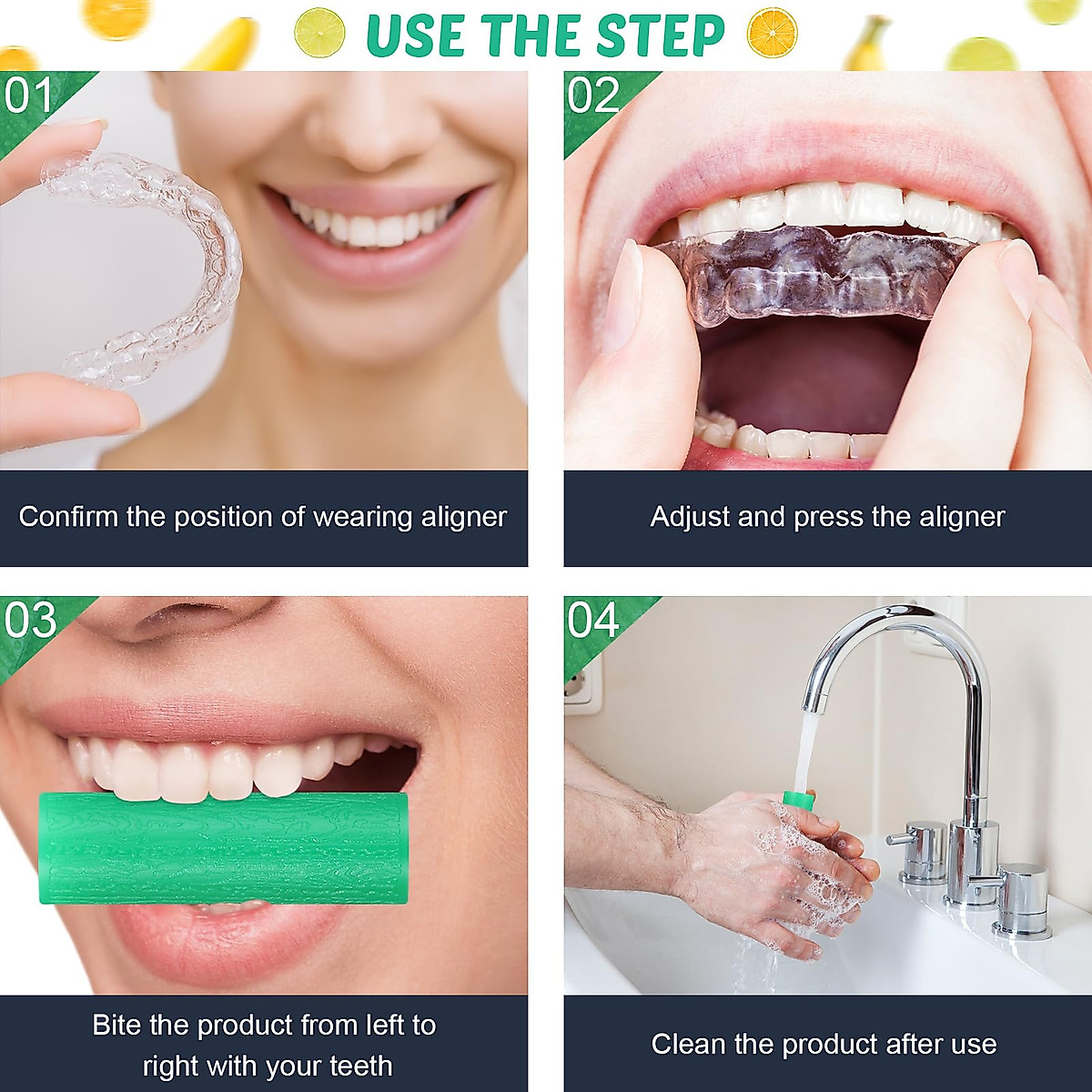 USE THE STEP

01

Confirm the position of wearing aligner

02

Adjust and press the aligner

03

Bite the product from left to right with your teeth

04

Clean the product after use