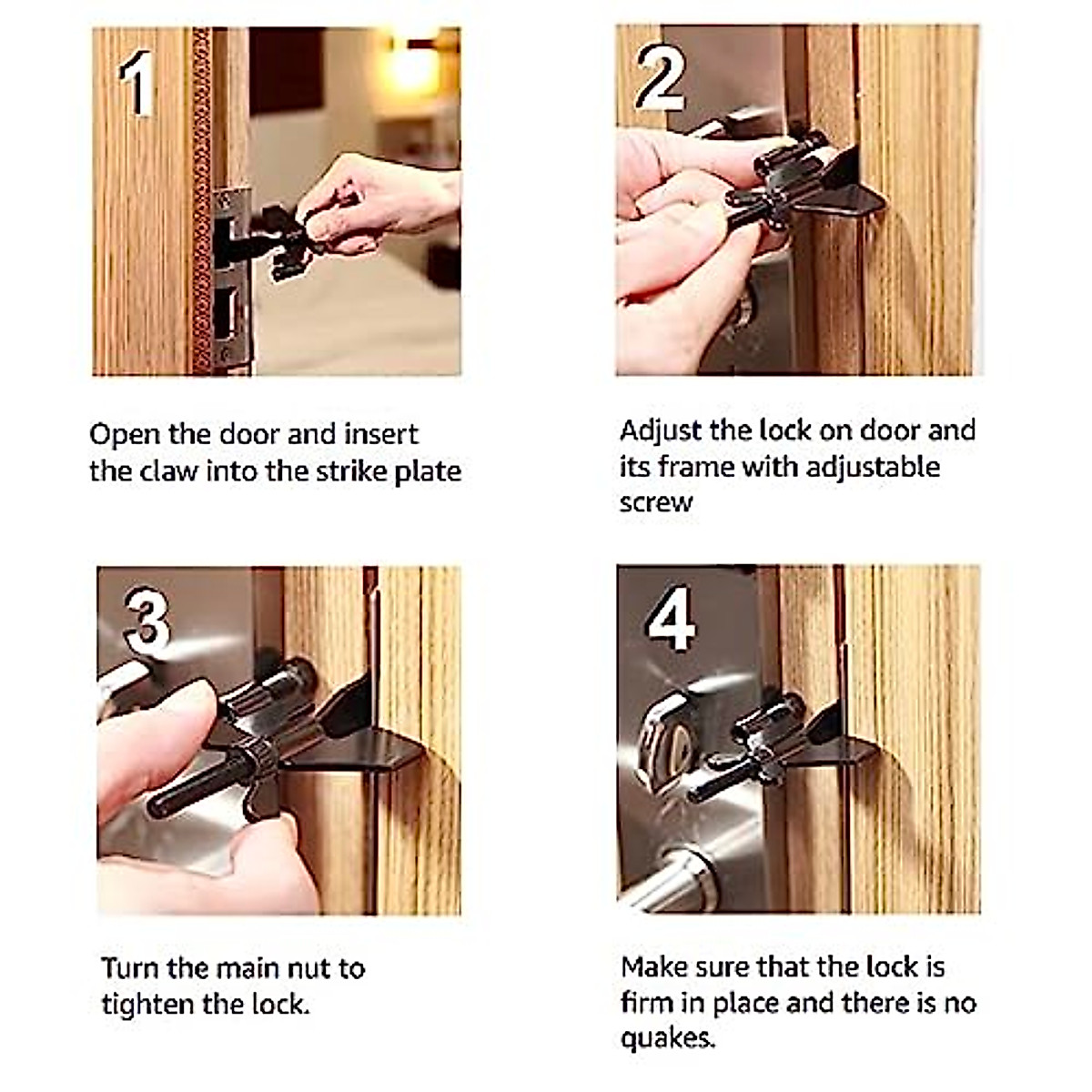 1

Open the door and insert the claw into the strike plate

2

Adjust the lock on door and its frame with adjustable screw

3

Turn the main nut to tighten the lock.

4

Make sure that the lock is firm in place and there is no quakes.