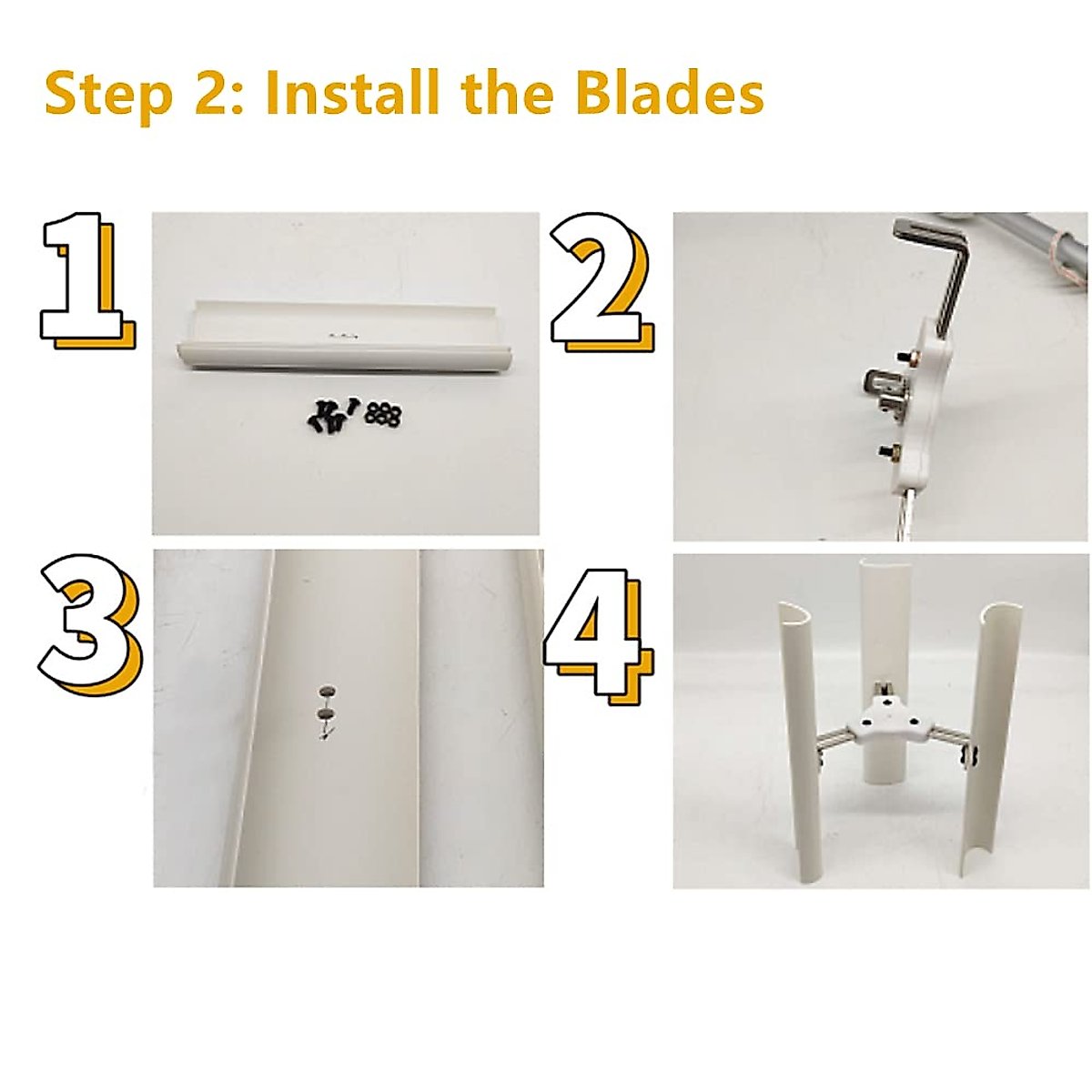 Step 2: Install the Blades

1

2

3

4