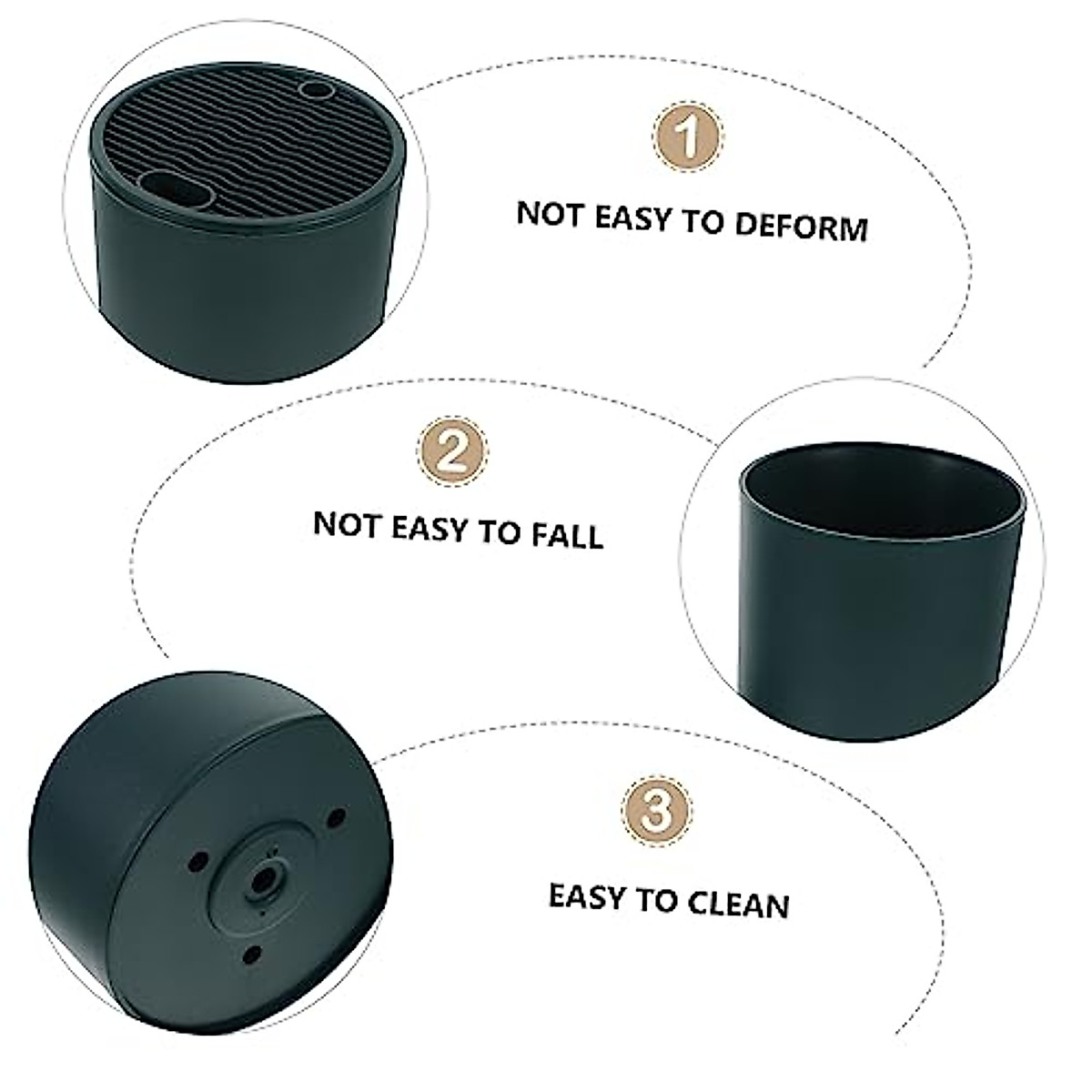 1

NOT EASY TO DEFORM

2

NOT EASY TO FALL

3

EASY TO CLEAN