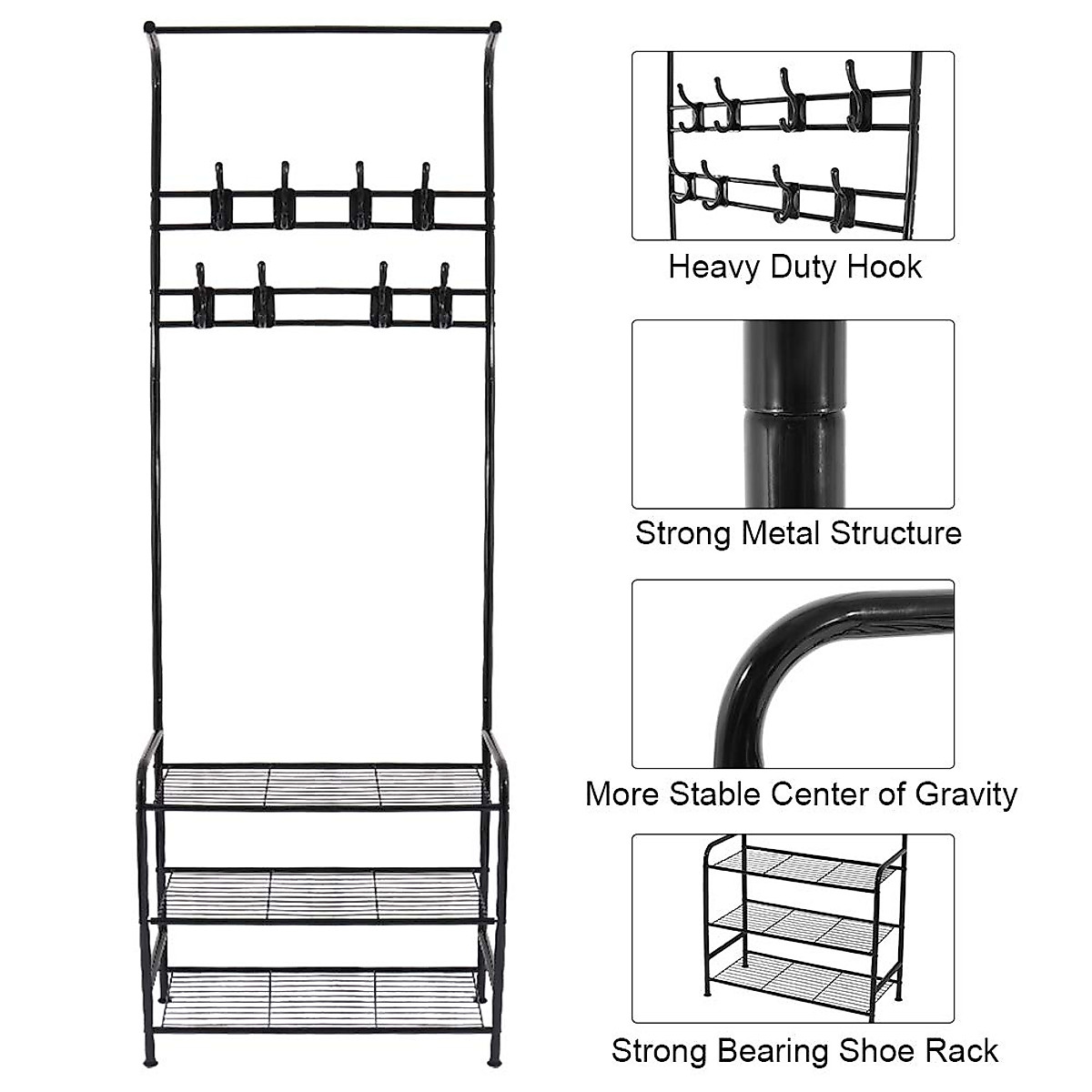 Heavy Duty Hook

Strong Metal Structure

More Stable Center of Gravity

Strong Bearing Shoe Rack