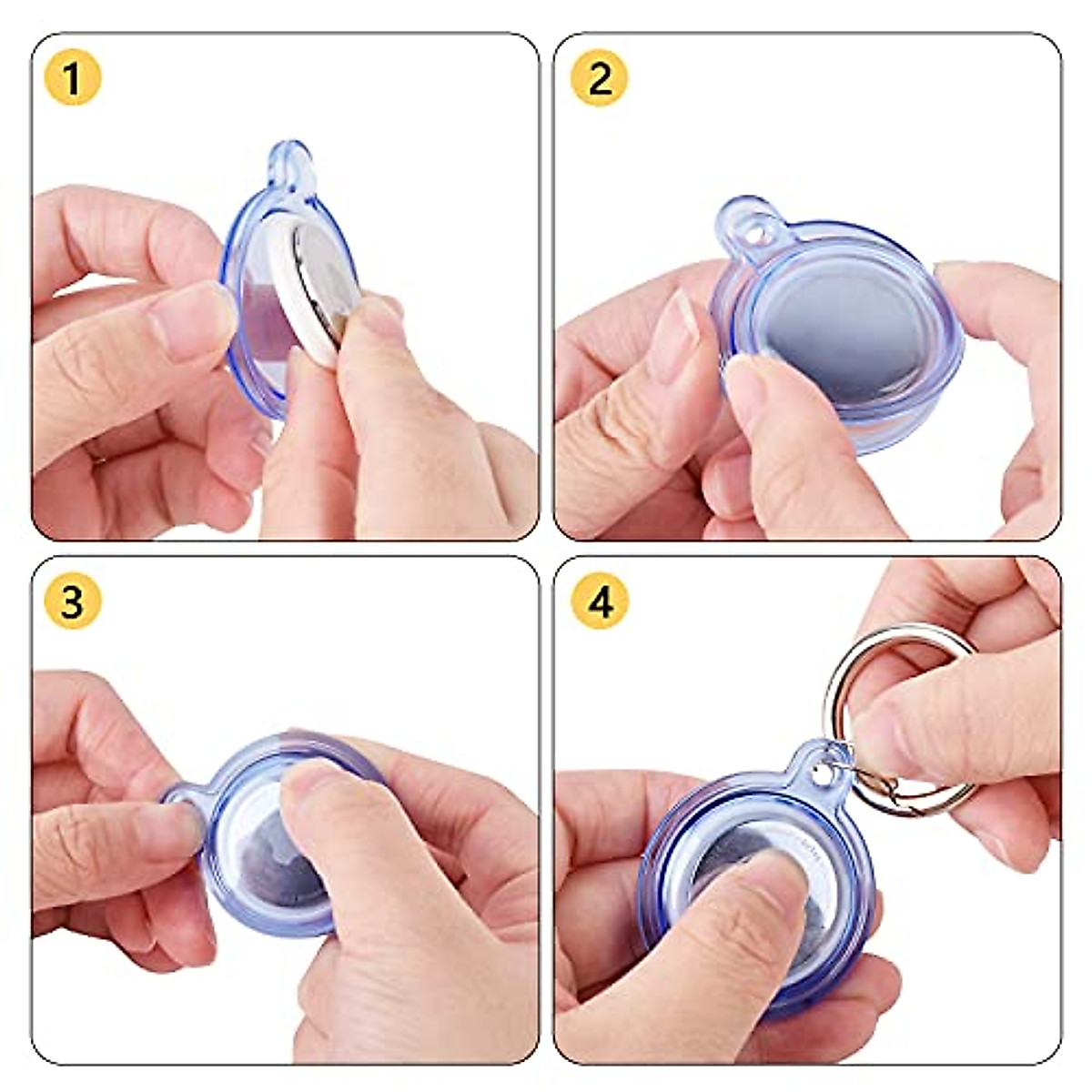 1

2

3

4