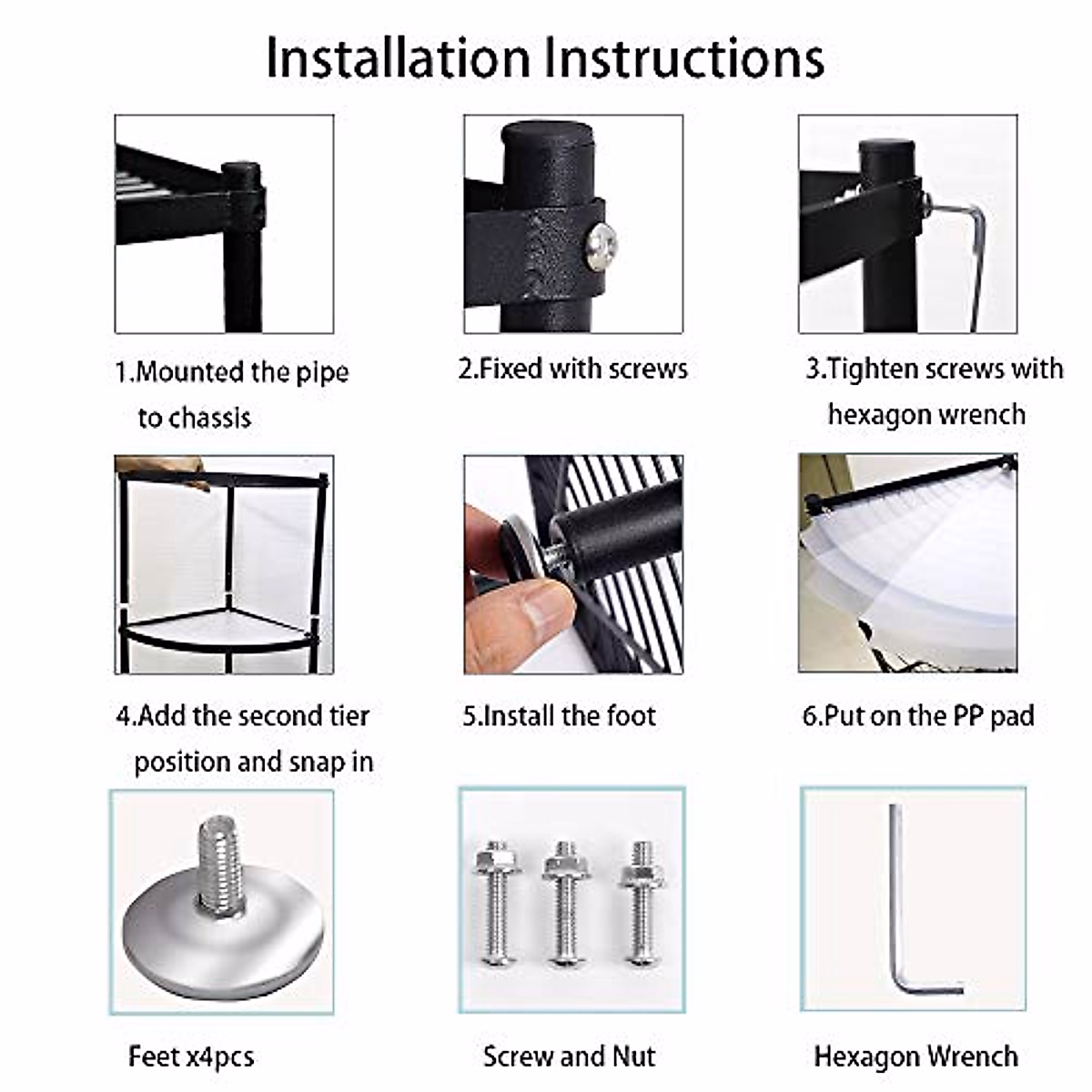 Installation Instructions

1.Mounted the pipe to chassis

2.Fixed with screws

3.Tighten screws with hexagon wrench

4.Add the second tier position and snap in

5.Install the foot

6.Put on the PP pad

Feet x4pcs

Screw and Nut

Hexagon Wrench