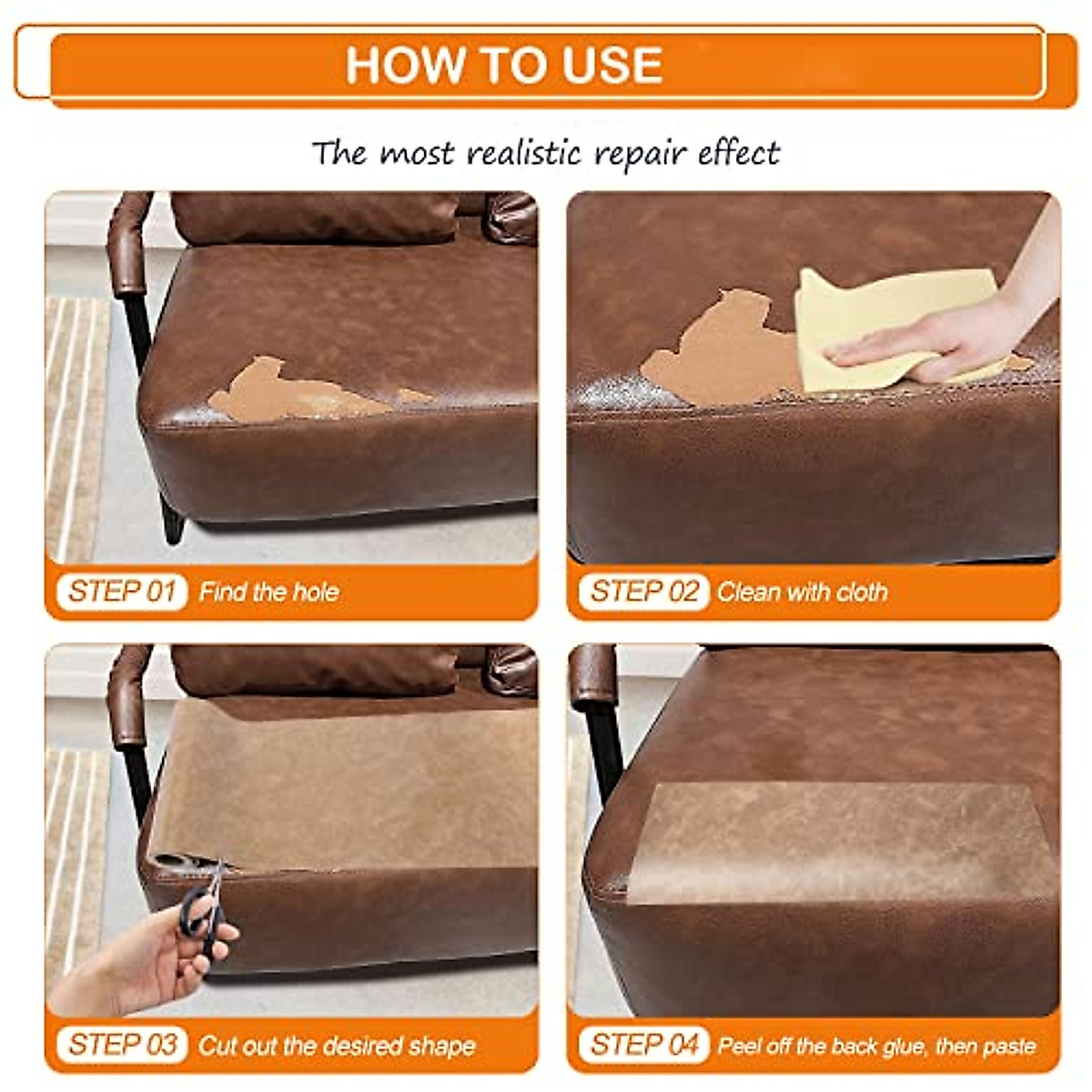 HOW TO USE

The most realistic repair effect

STEP 01 Find the hole

STEP 02 Clean with cloth

STEP 03 Cut out the desired shape

STEP 04 Peel off the back glue, then paste