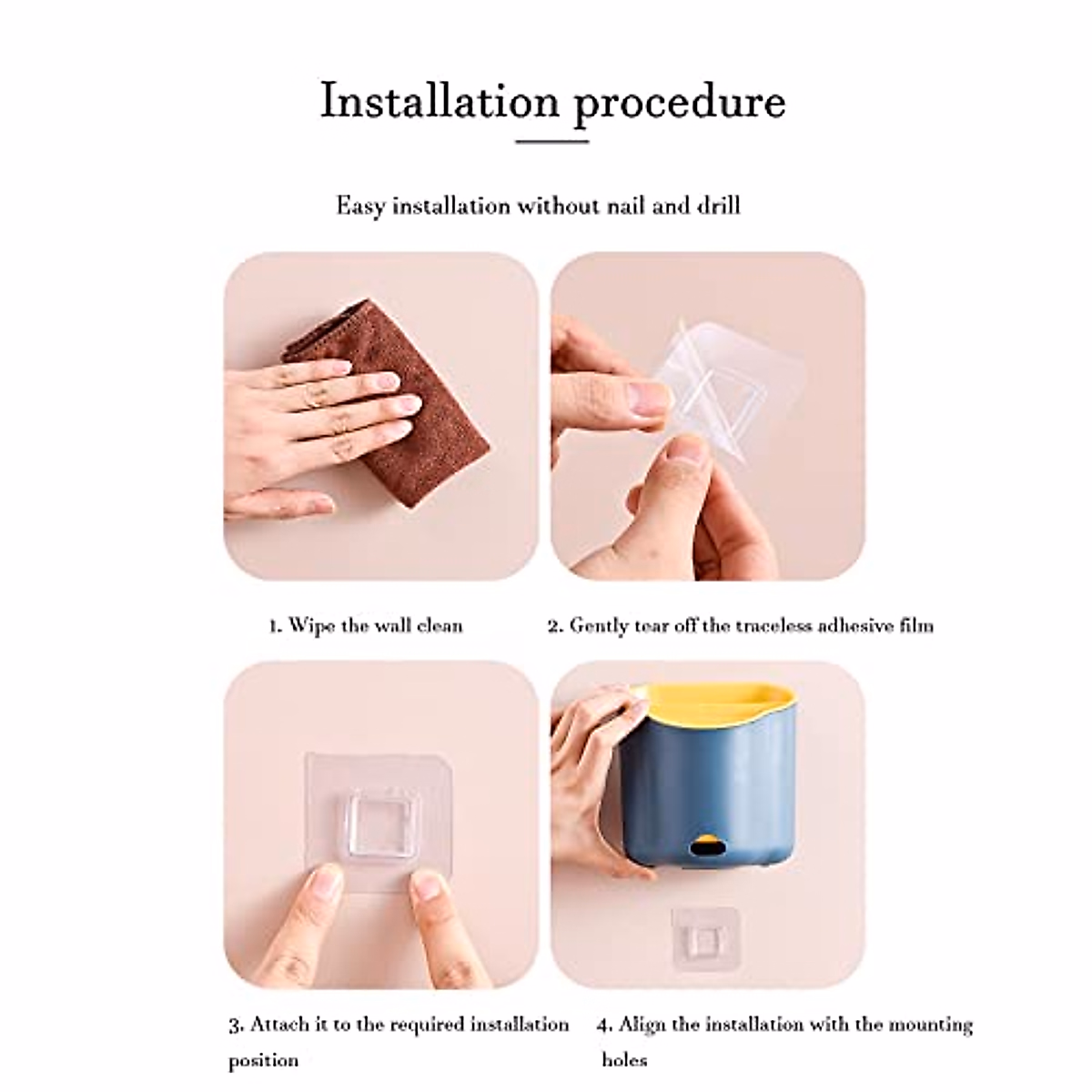 Installation procedure

Easy installation without nail and drill

1. Wipe the wall clean

2. Gently tear off the traceless adhesive film

3. Attach it to the required installation position

4. Align the installation with the mounting holes