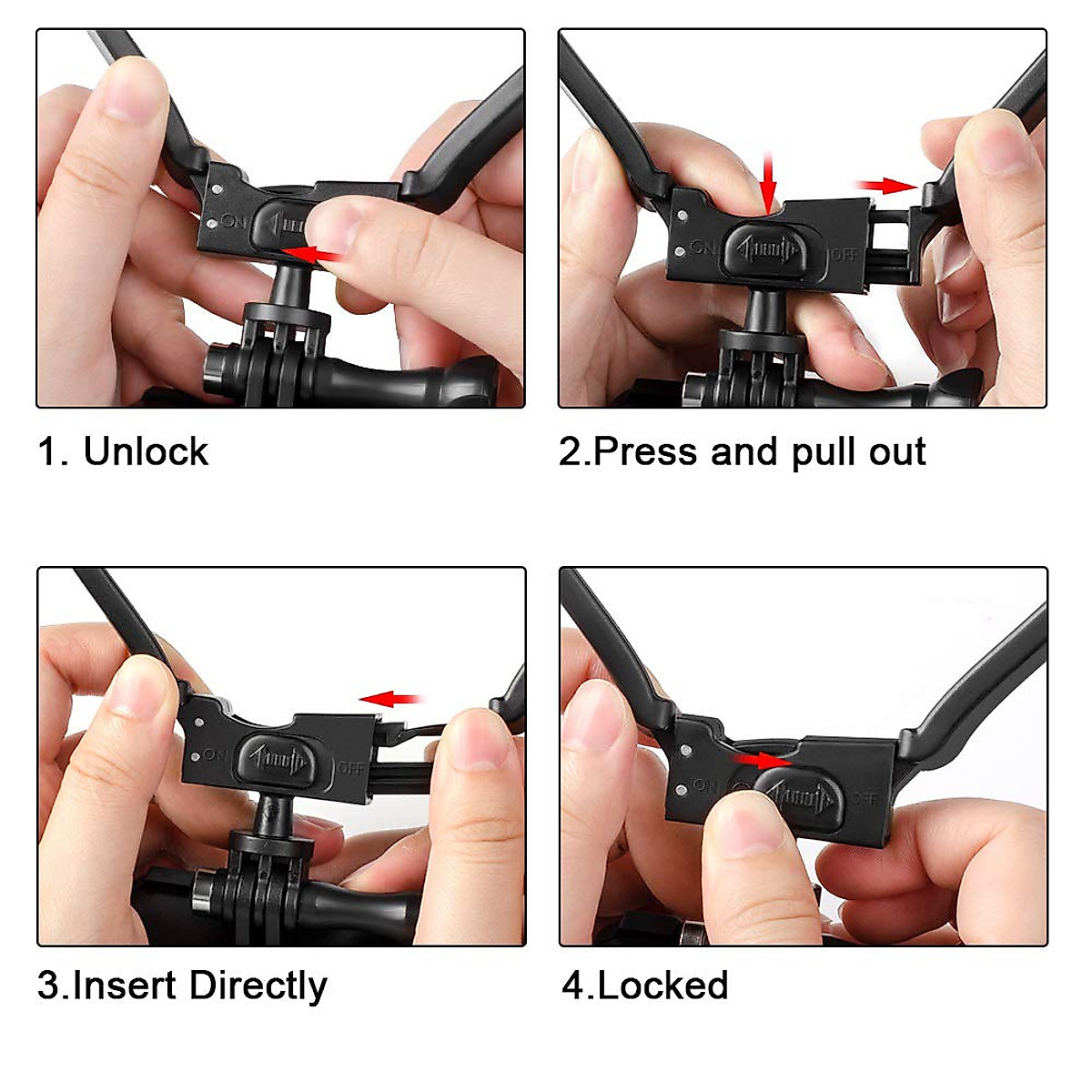 ON

1. Unlock

ON OFF

2.Press and pull out

ON OFF

3.Insert Directly

ON OFF

4.Locked