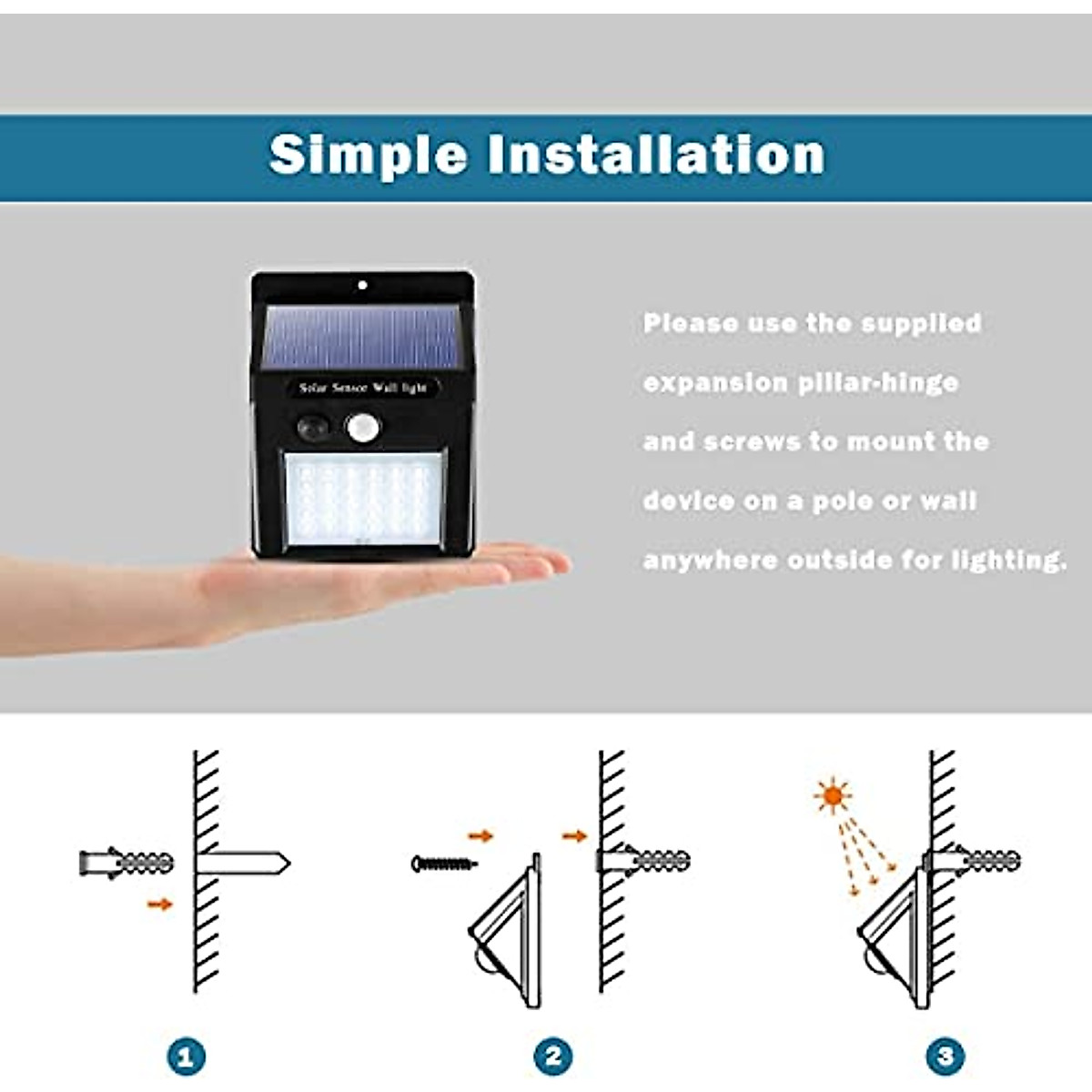 Simple Installation

Solar Sensor Wall light

Please use the supplied expansion pillar-hinge and screws to mount the device on a pole or wall anywhere outside for lighting.

1

2

3