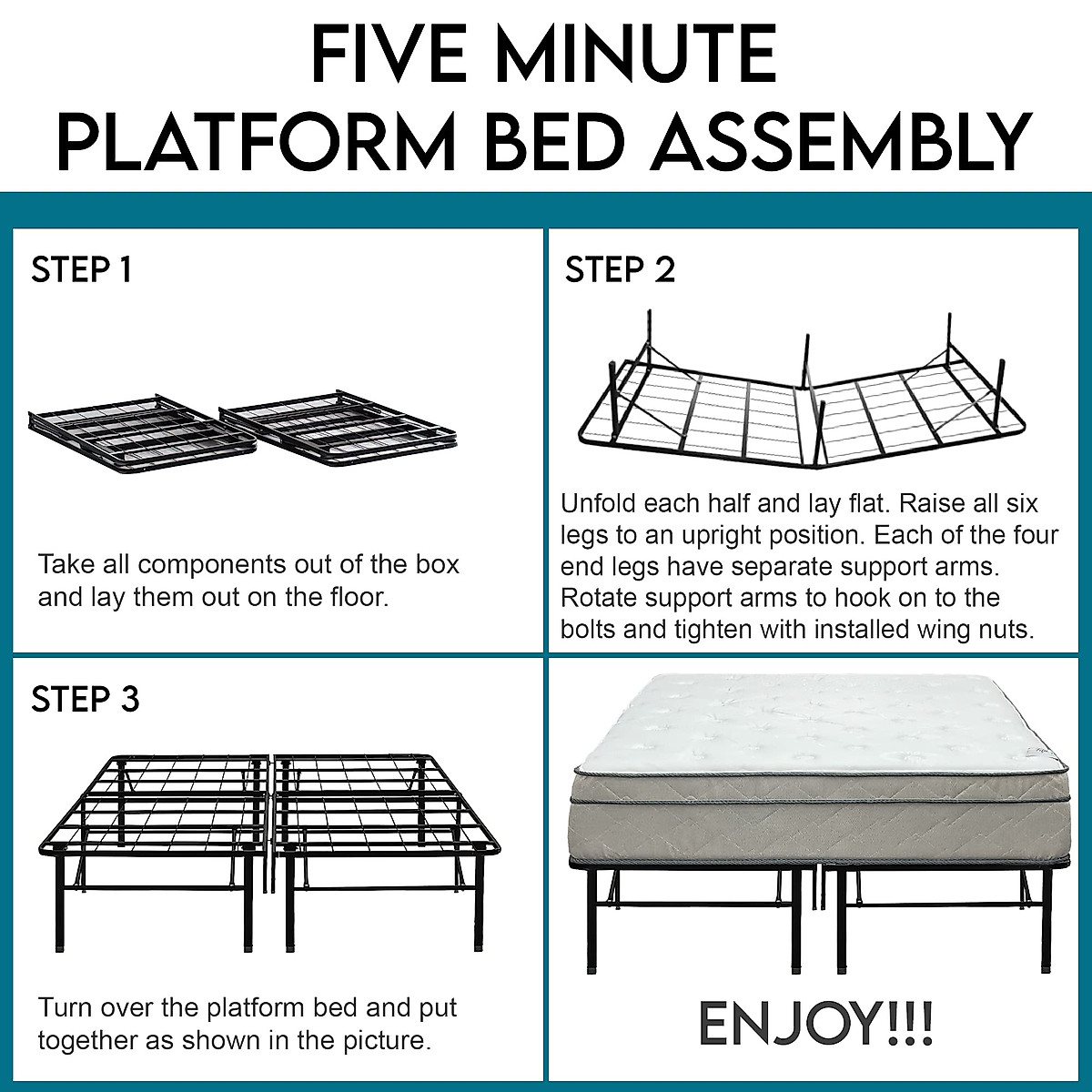 FIVE MINUTE PLATFORM BED ASSEMBLY

STEP 1

Take all components out of the box and lay them out on the floor.

STEP 2

Unfold each half and lay flat. Raise all six legs to an upright position. Each of the four end legs have separate support arms. Rotate support arms to hook on to the bolts and tighten with installed wing nuts.

STEP 3

Turn over the platform bed and put together as shown in the picture.

ENJOY!!!