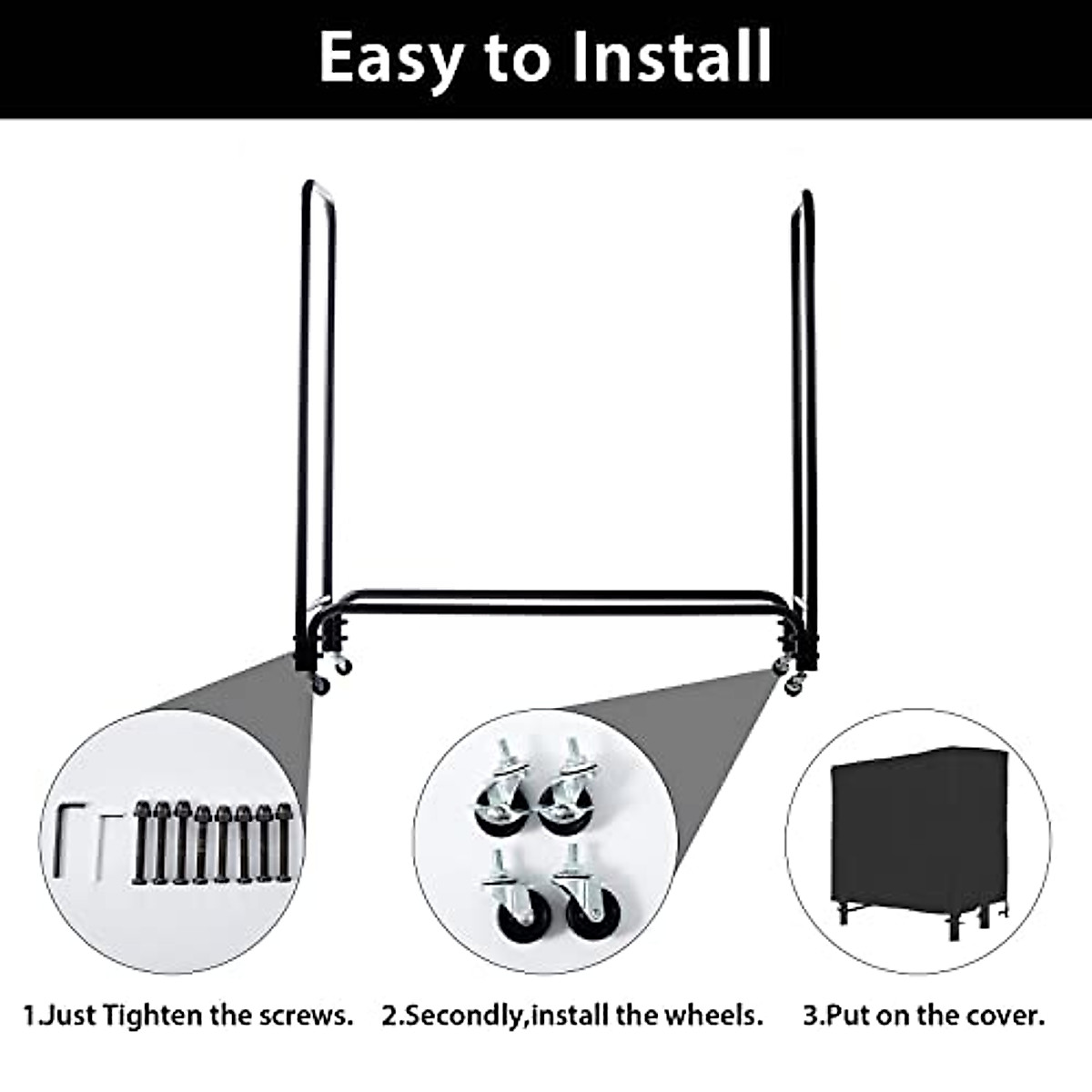 Easy to Install

1.Just Tighten the screws.

2.Secondly,install the wheels.

3.Put on the cover.