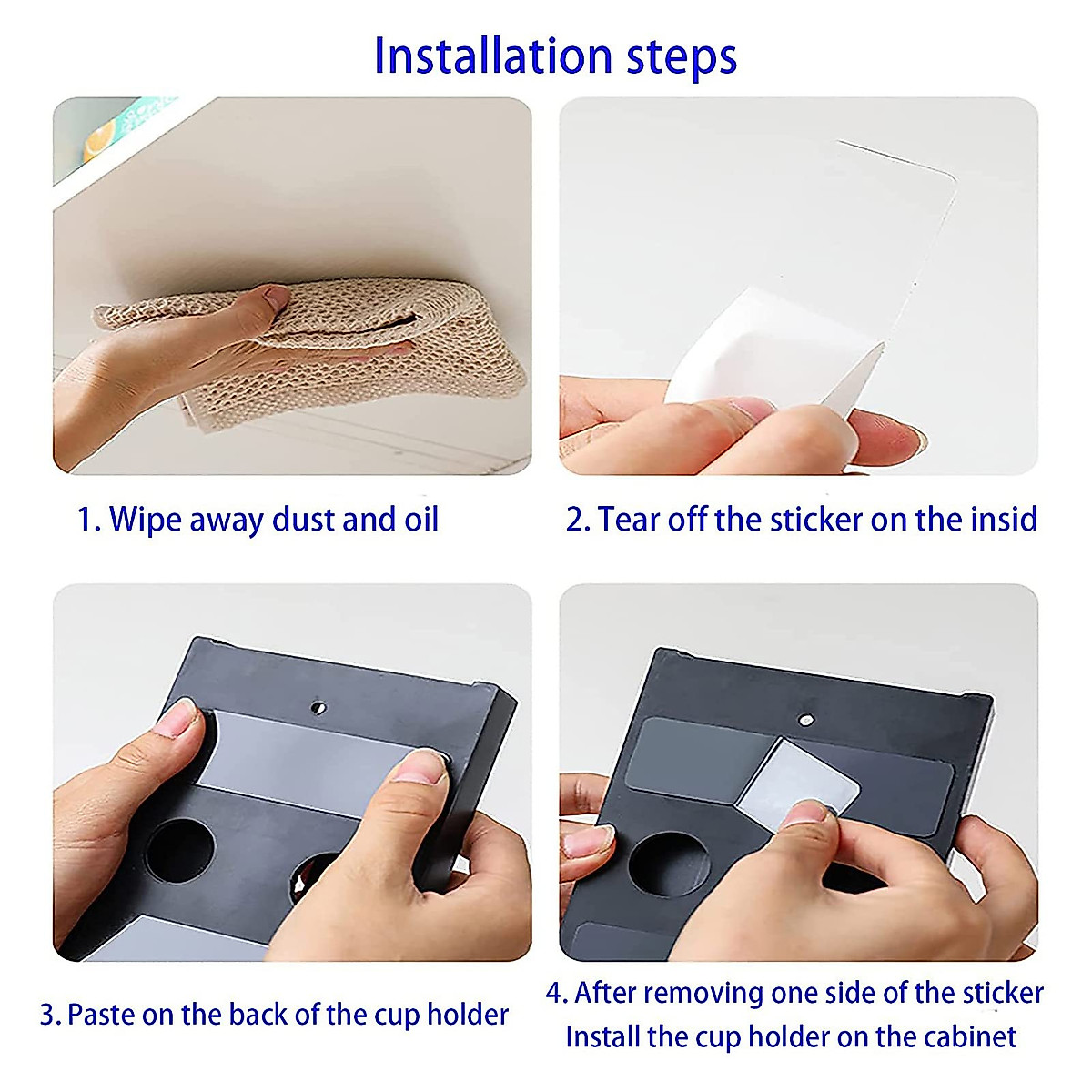 Installation steps

1. Wipe away dust and oil

2. Tear off the sticker on the insid

3. Paste on the back of the cup holder

4. After removing one side of the sticker
Install the cup holder on the cabinet