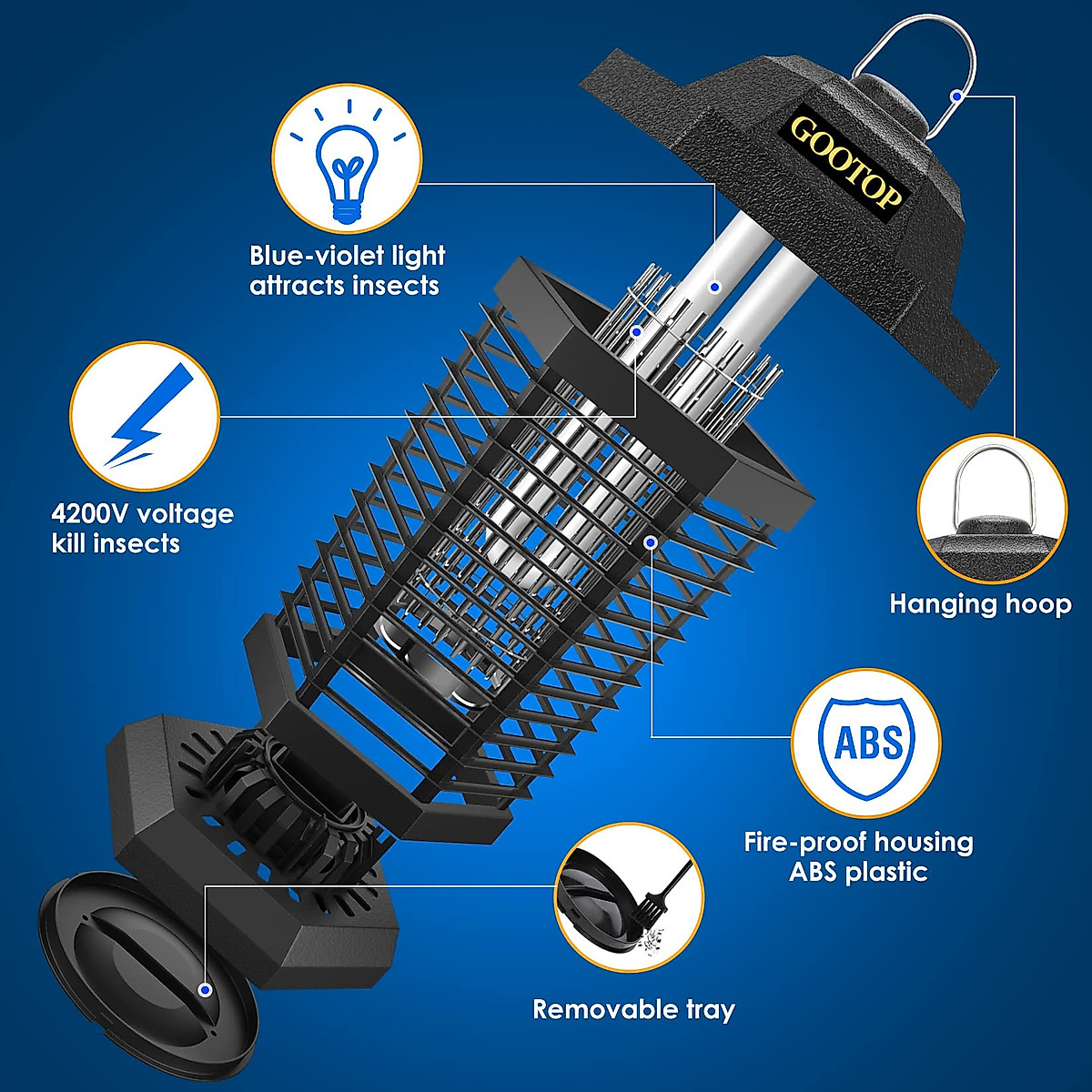 GOOTOP

Blue-violet light attracts insects

4200V voltage kill insects

Hanging hoop

ABS

Fire-proof housing ABS plastic

Removable tray