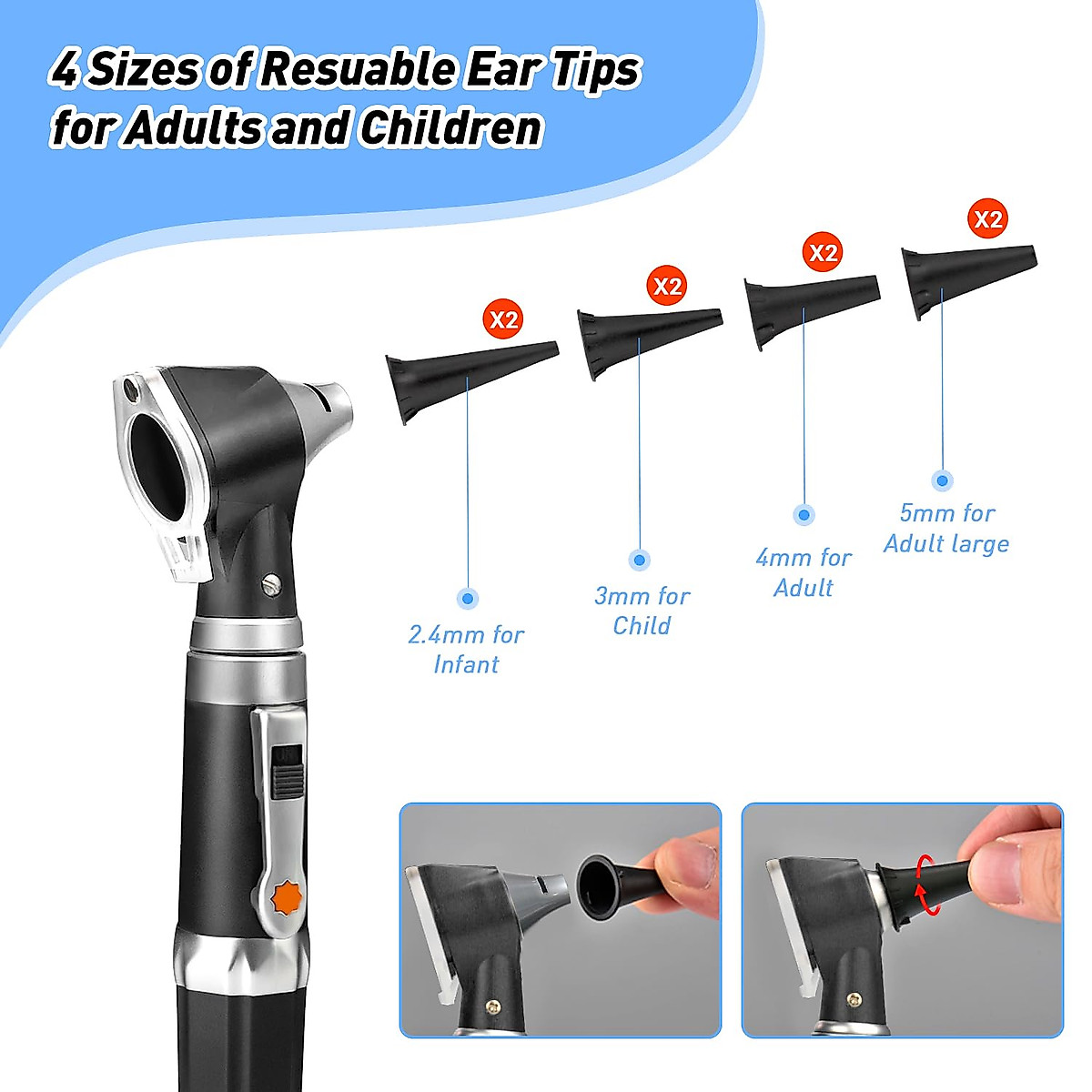 4 Sizes of Resuable Ear Tips for Adults and Children

X2

X2

X2

X2

2.4mm for Infant

3mm for Child

4mm for Adult

5mm for Adult large