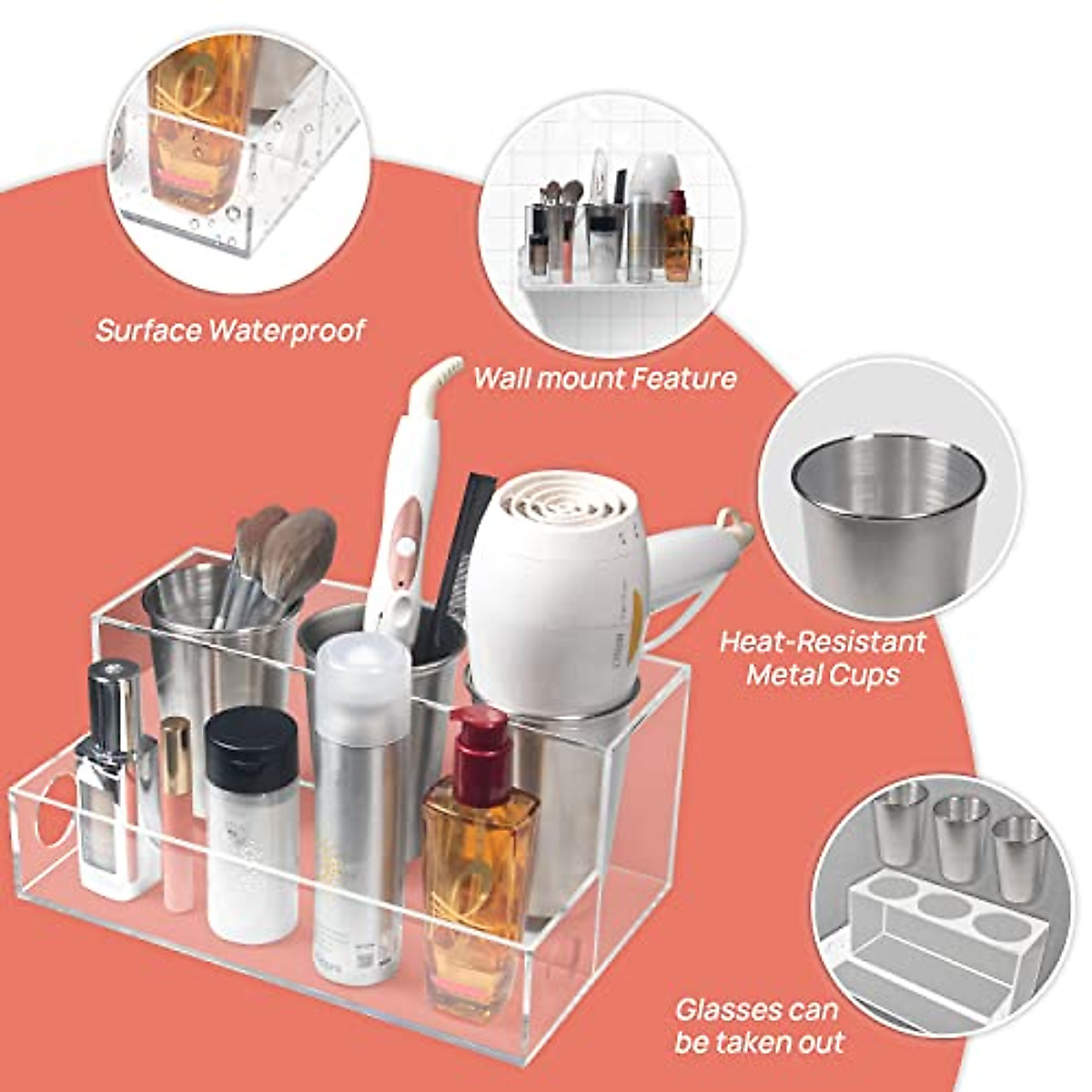 Surface Waterproof

Wall mount Feature

Heat-Resistant Metal Cups

Glasses can be taken out