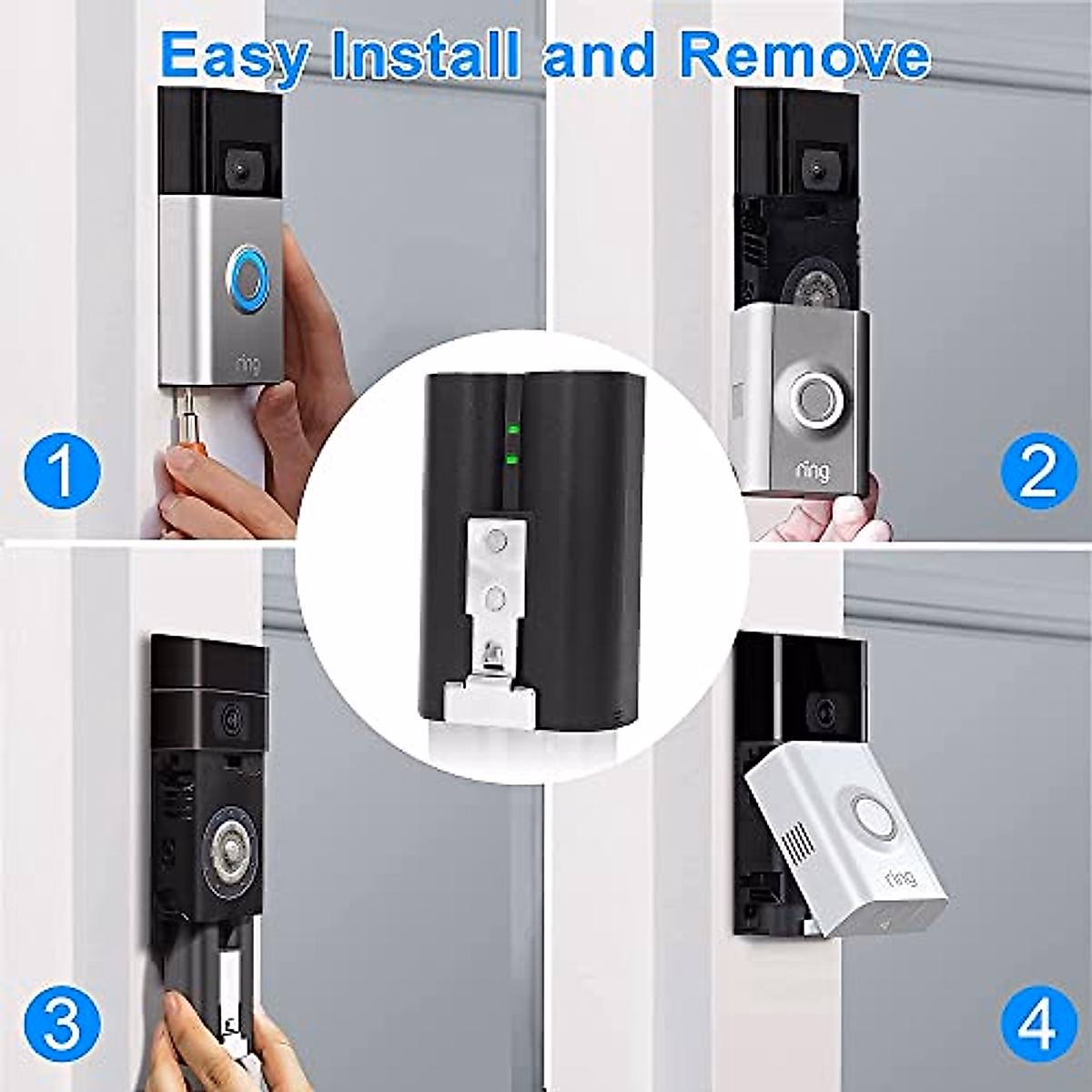 Easy Install and Remove

ring

1

ring

2

3

ring

4