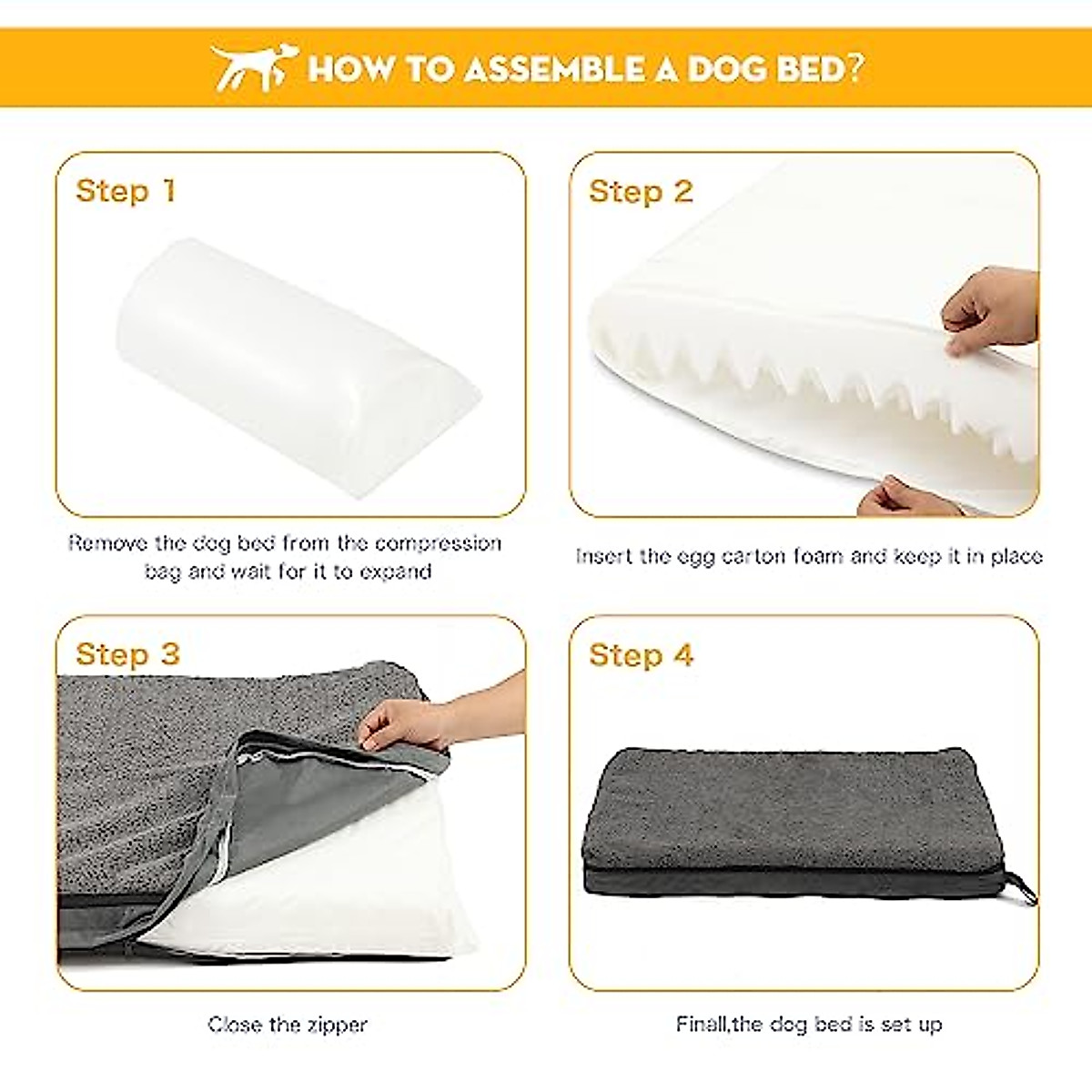 HOW TO ASSEMBLE A DOG BED?

Step 1

Remove the dog bed from the compression bag and wait for it to expand

Step 2

Insert the egg carton foam and keep it in place

Step 3

Close the zipper

Step 4

Finall,the dog bed is set up