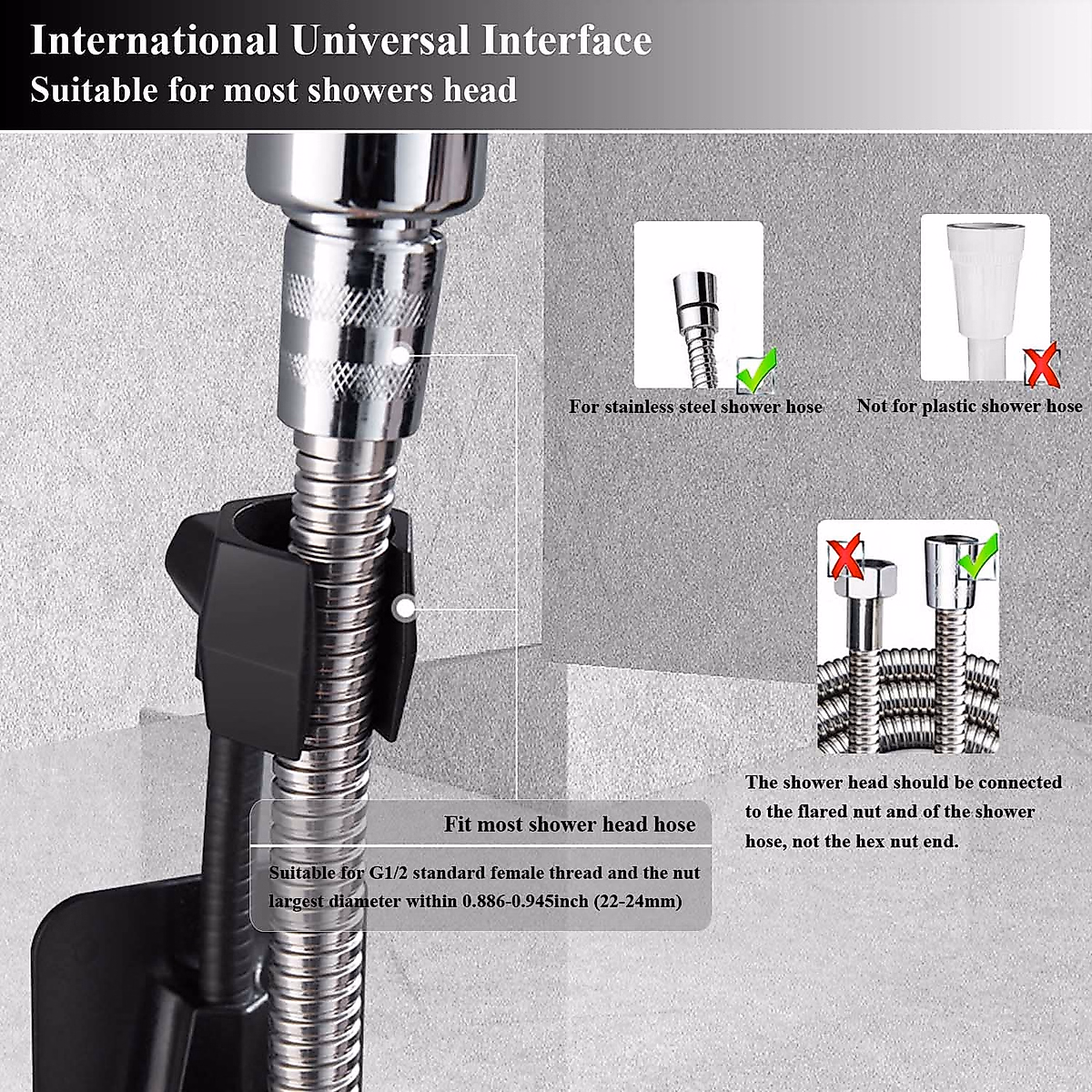 International Universal Interface
Suitable for most showers head

For stainless steel shower hose

Not for plastic shower hose

The shower head should be connected to the flared nut and of the shower hose, not the hex nut end.

Fit most shower head hose

Suitable for G1/2 standard female thread and the nut largest diameter within 0.886-0.945inch (22-24mm)