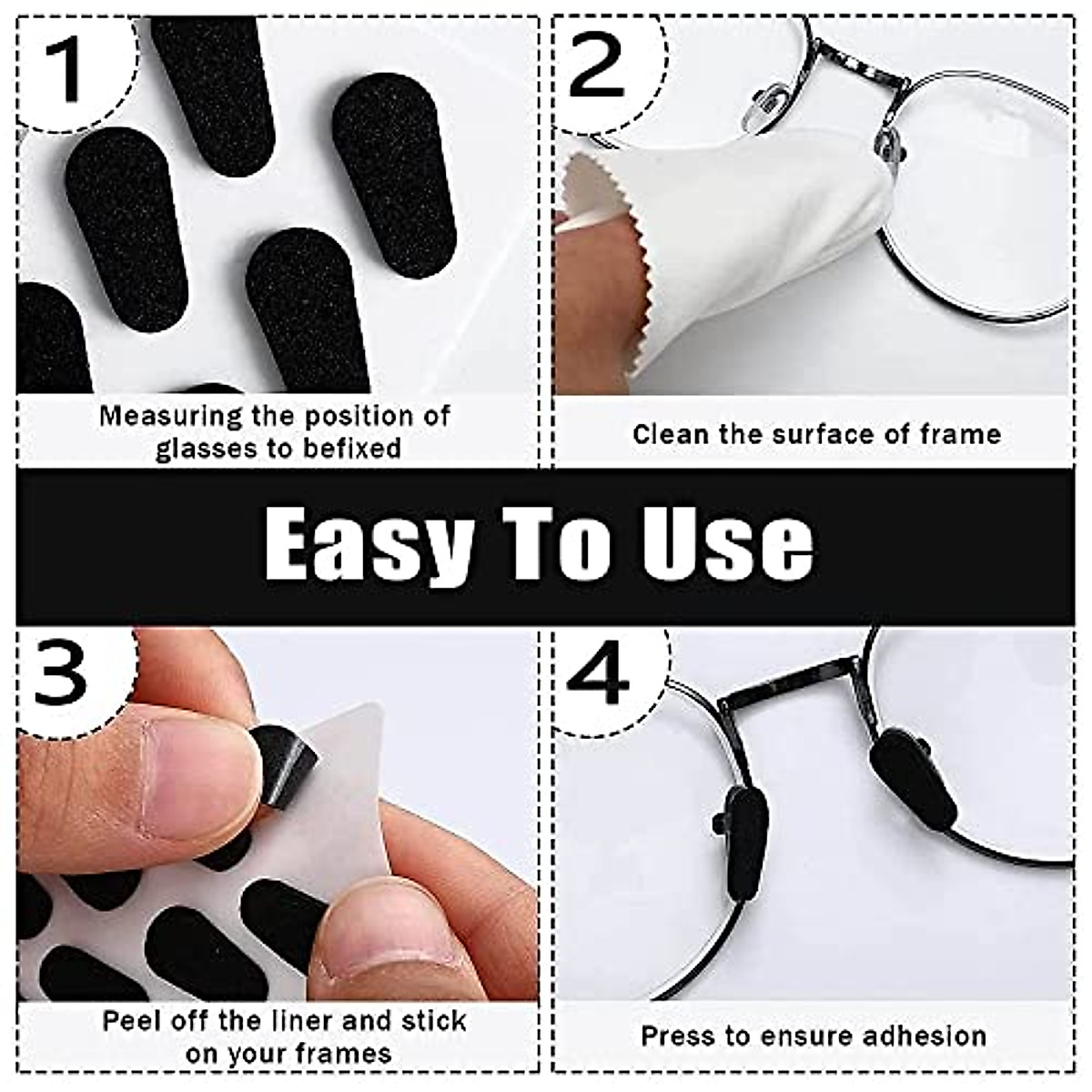 1

Measuring the position of glasses to befixed

2

Clean the surface of frame

Easy To Use

3

Peel off the liner and stick on your frames

4

Press to ensure adhesion