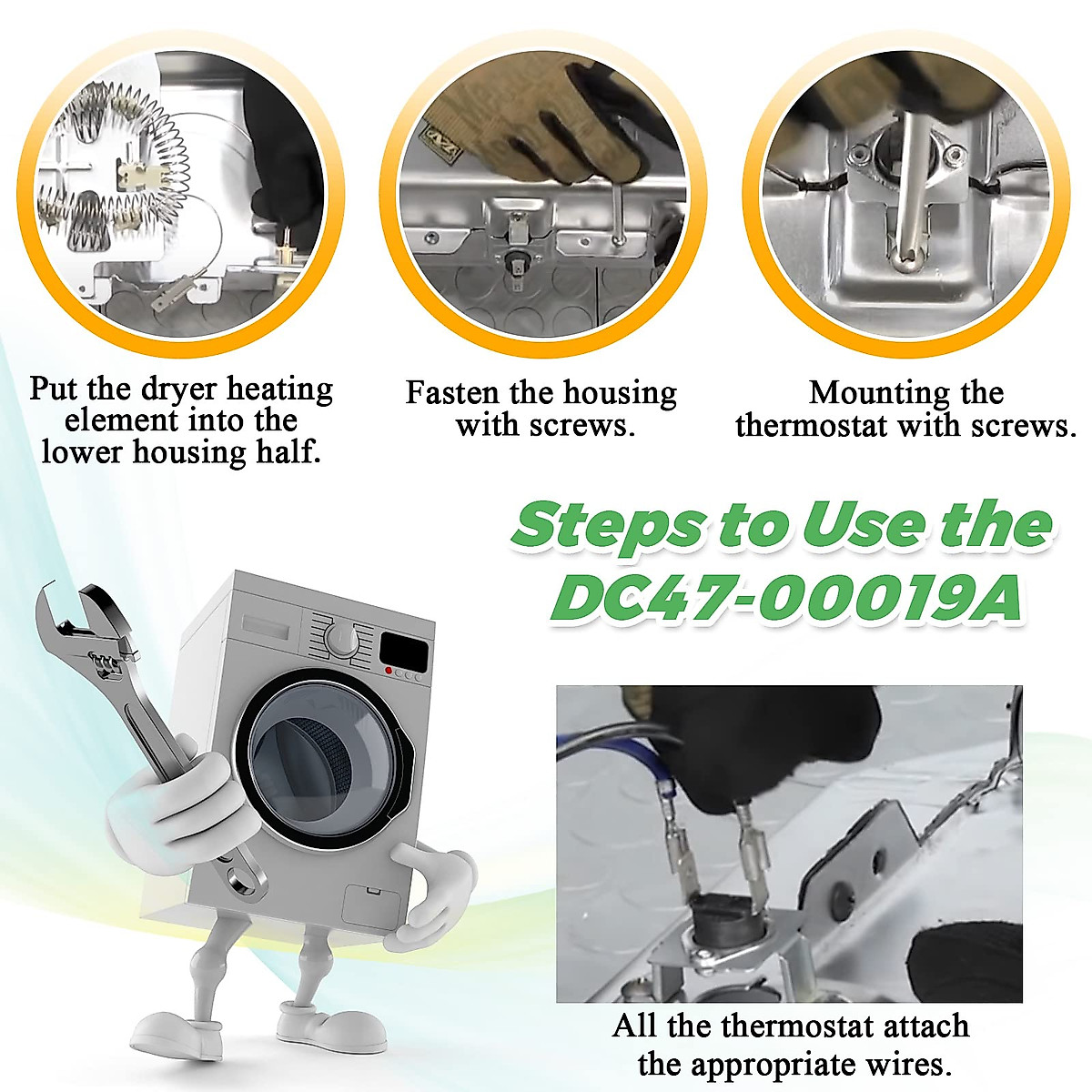 Put the dryer heating element into the lower housing half.

Fasten the housing with screws.

Mounting the thermostat with screws.

Steps to Use the DC47-00019A

All the thermostat attach the appropriate wires.