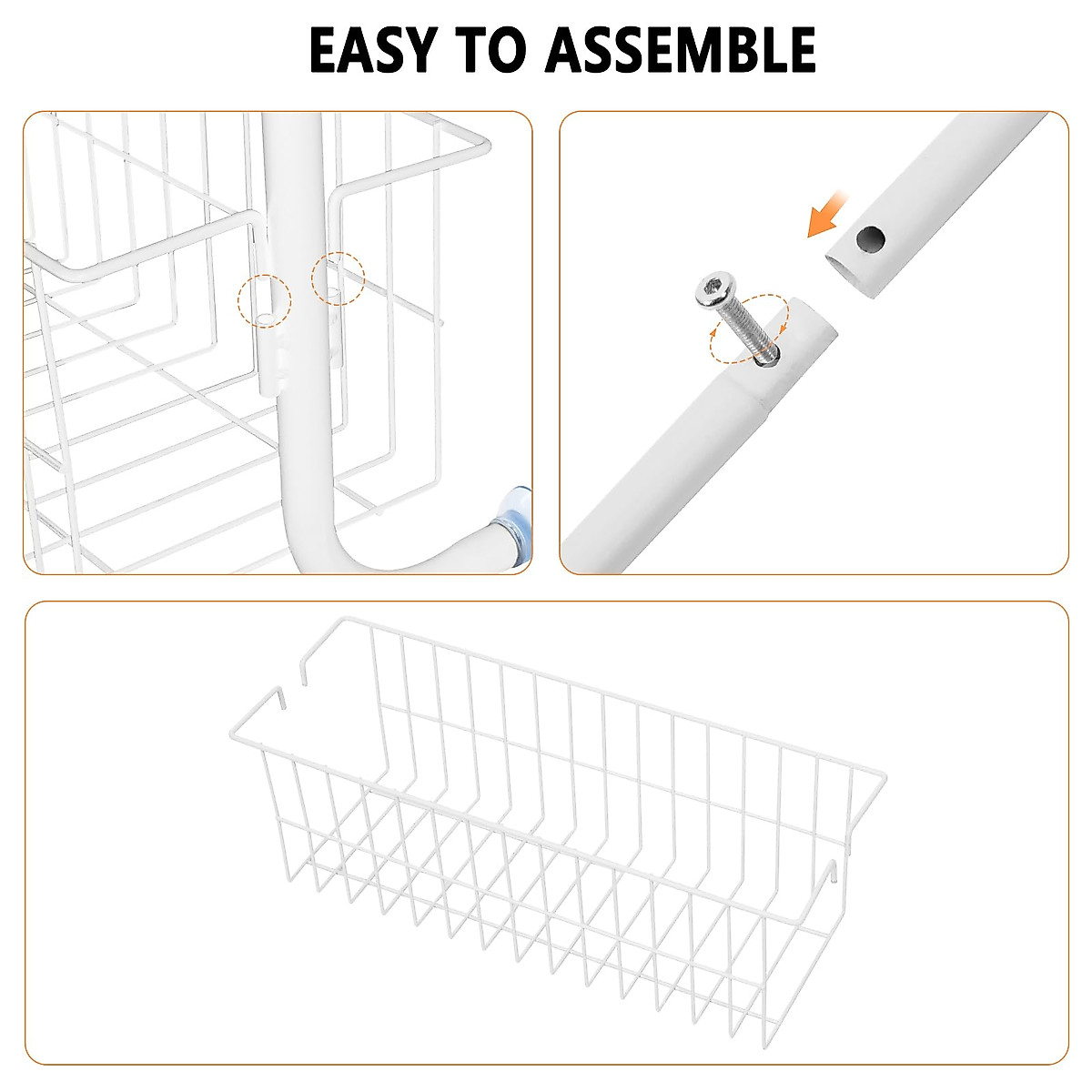 EASY TO ASSEMBLE