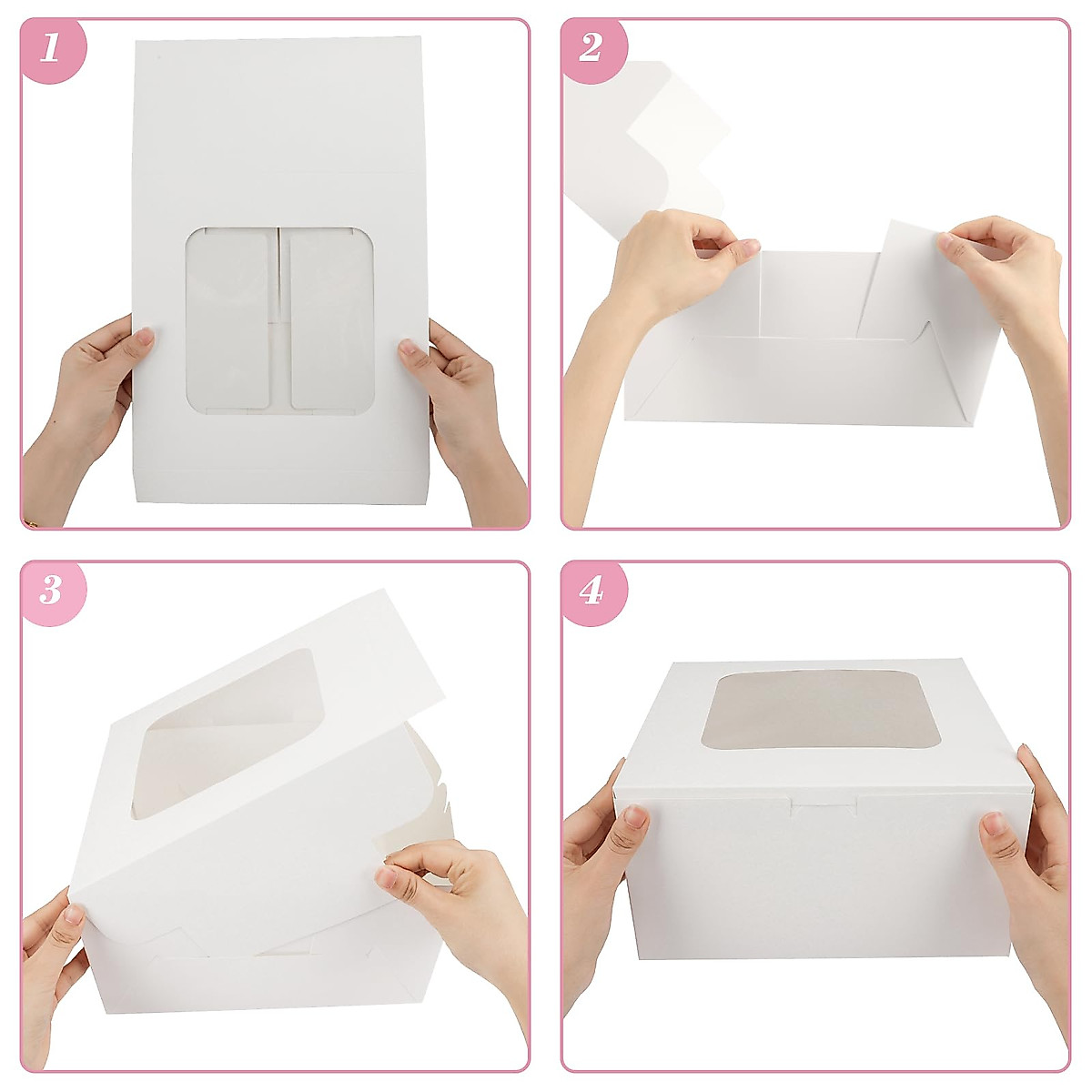 1

2

3

4