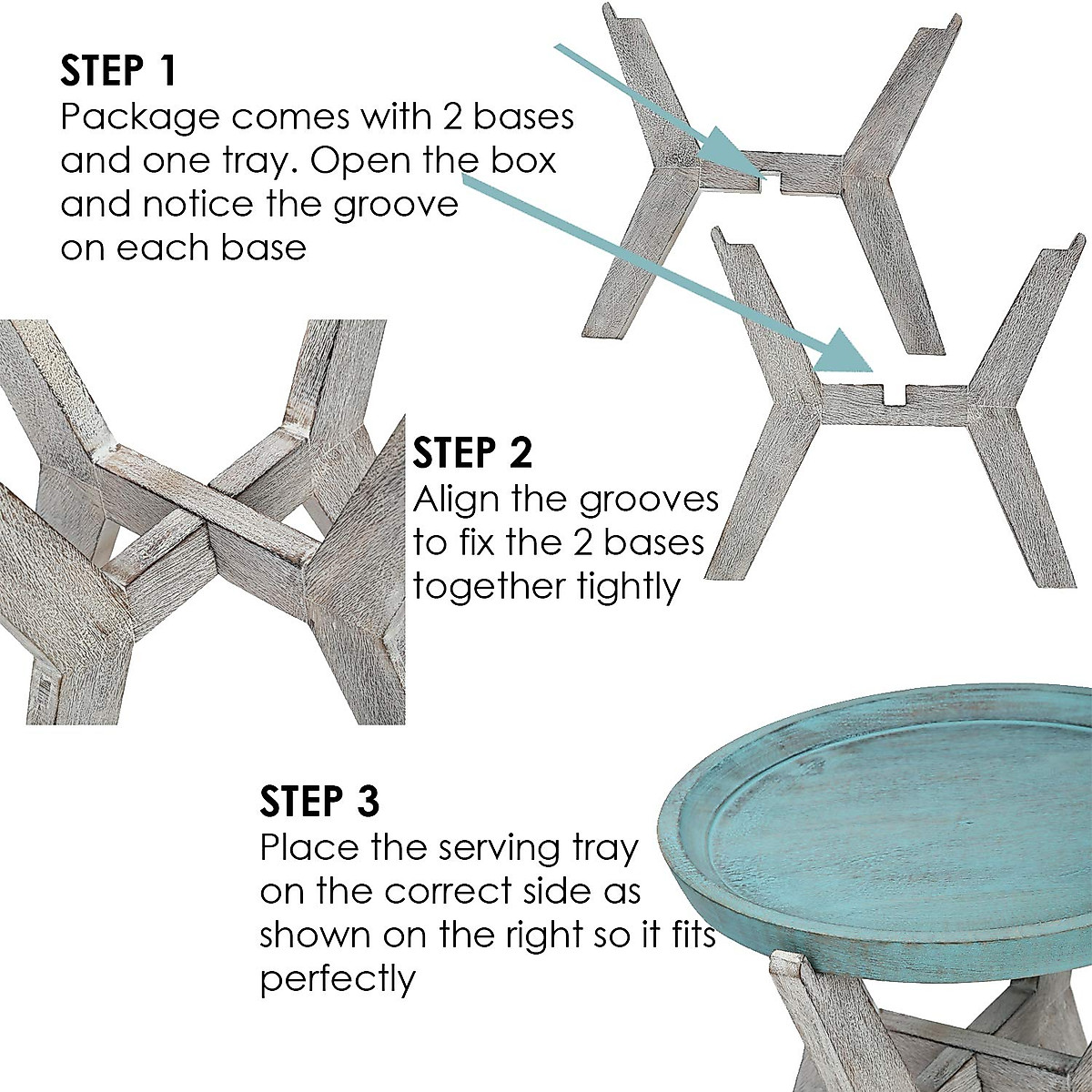 STEP 1
Package comes with 2 bases and one tray. Open the box and notice the groove on each base

STEP 2
Align the grooves to fix the 2 bases together tightly

STEP 3
Place the serving tray on the correct side as shown on the right so it fits perfectly