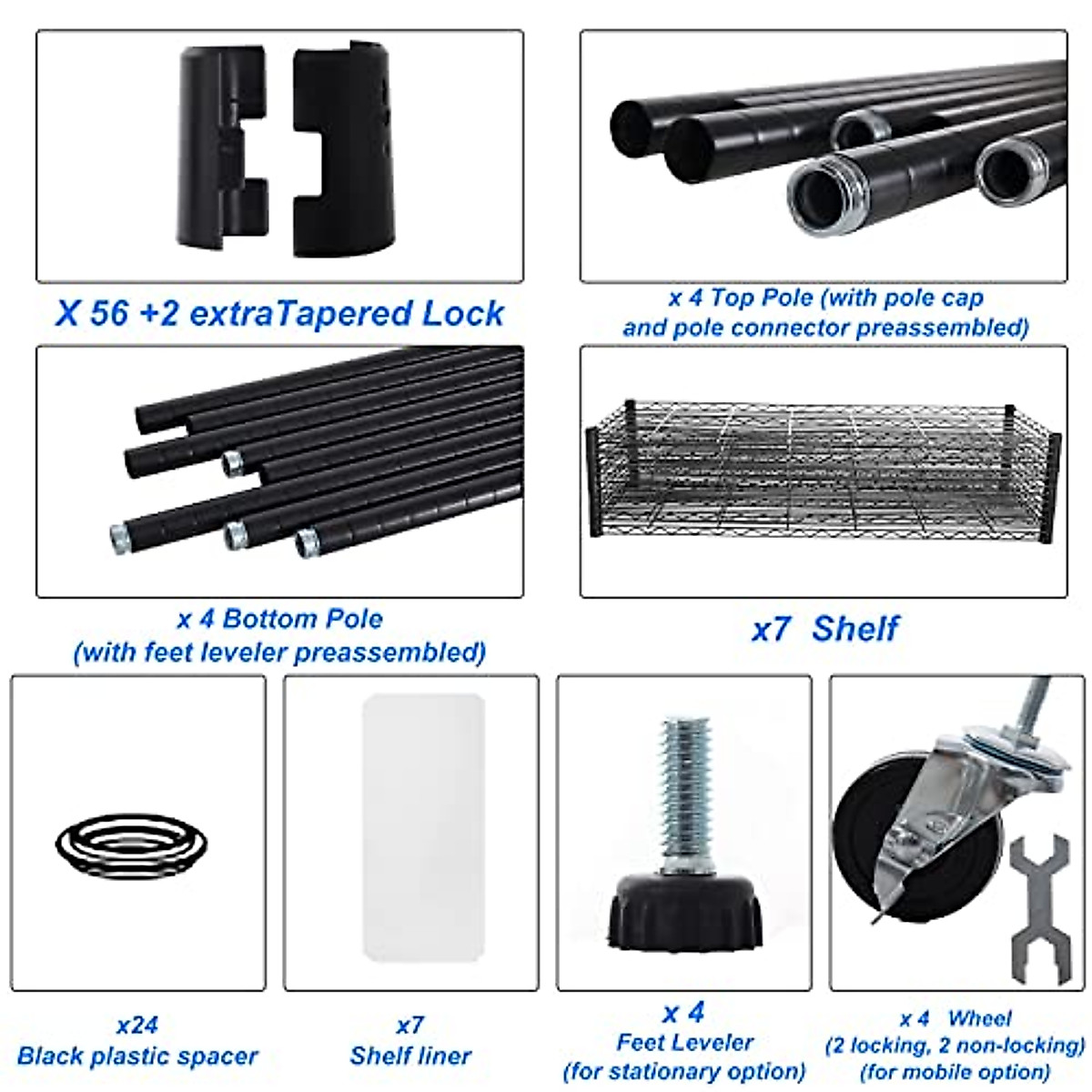 X 56 +2 extraTapered Lock

x 4 Top Pole (with pole cap and pole connector preassembled)

x 4 Bottom Pole (with feet leveler preassembled)

x7 Shelf

x24
Black plastic spacer

x7
Shelf liner

x 4
Feet Leveler
(for stationary option)

x 4 Wheel
(2 locking, 2 non-locking)
(for mobile option)