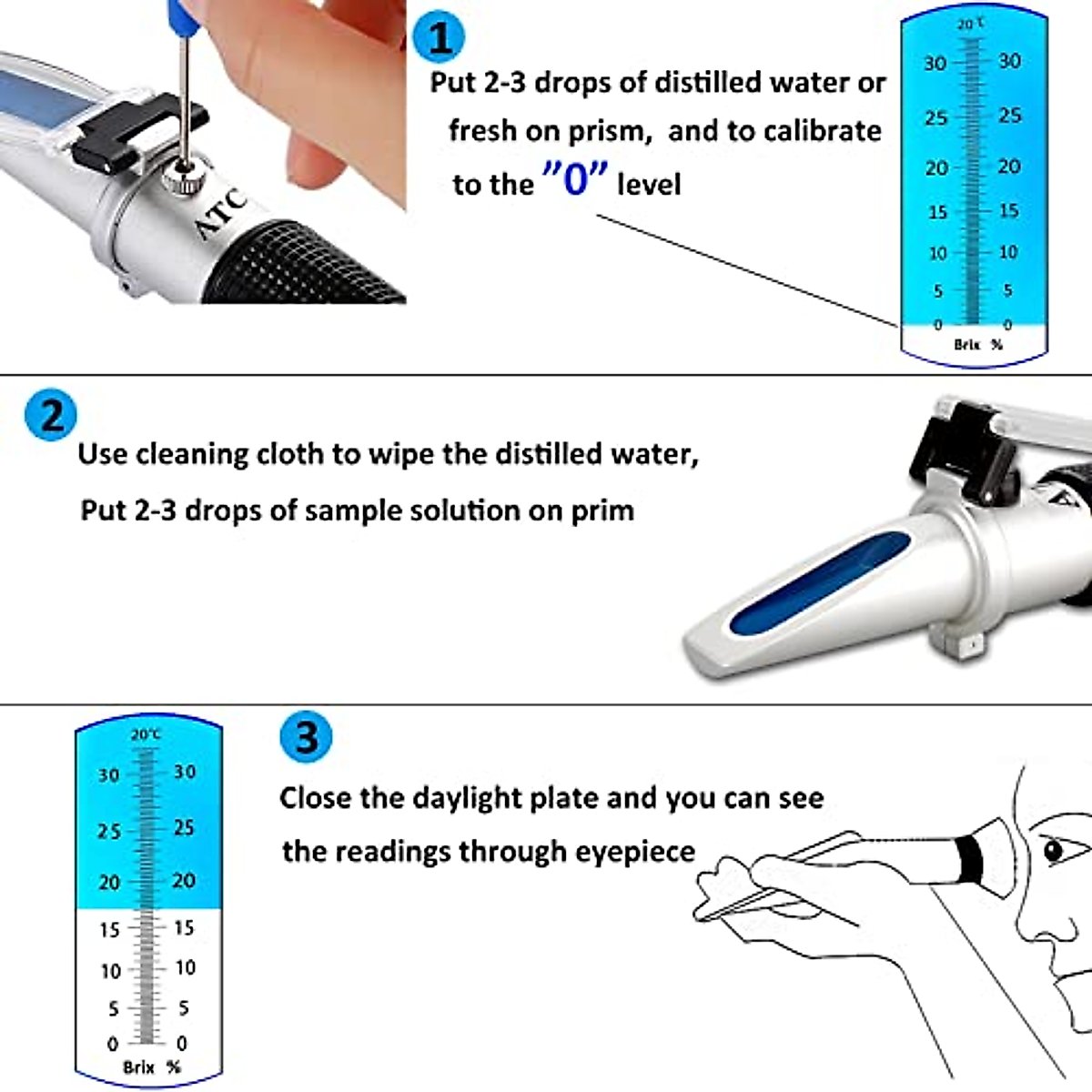 ATC

1

Put 2-3 drops of distilled water or fresh on prism, and to calibrate to the "0" level

20℃
30 30
25 25
20 20
15 15
10 10
5 5
0 0
Brix %

2

Use cleaning cloth to wipe the distilled water, Put 2-3 drops of sample solution on prim

20℃
30 30
25 25
20 20
15 15
10 10
5 5
0 0
Brix %

3

Close the daylight plate and you can see the readings through eyepiece