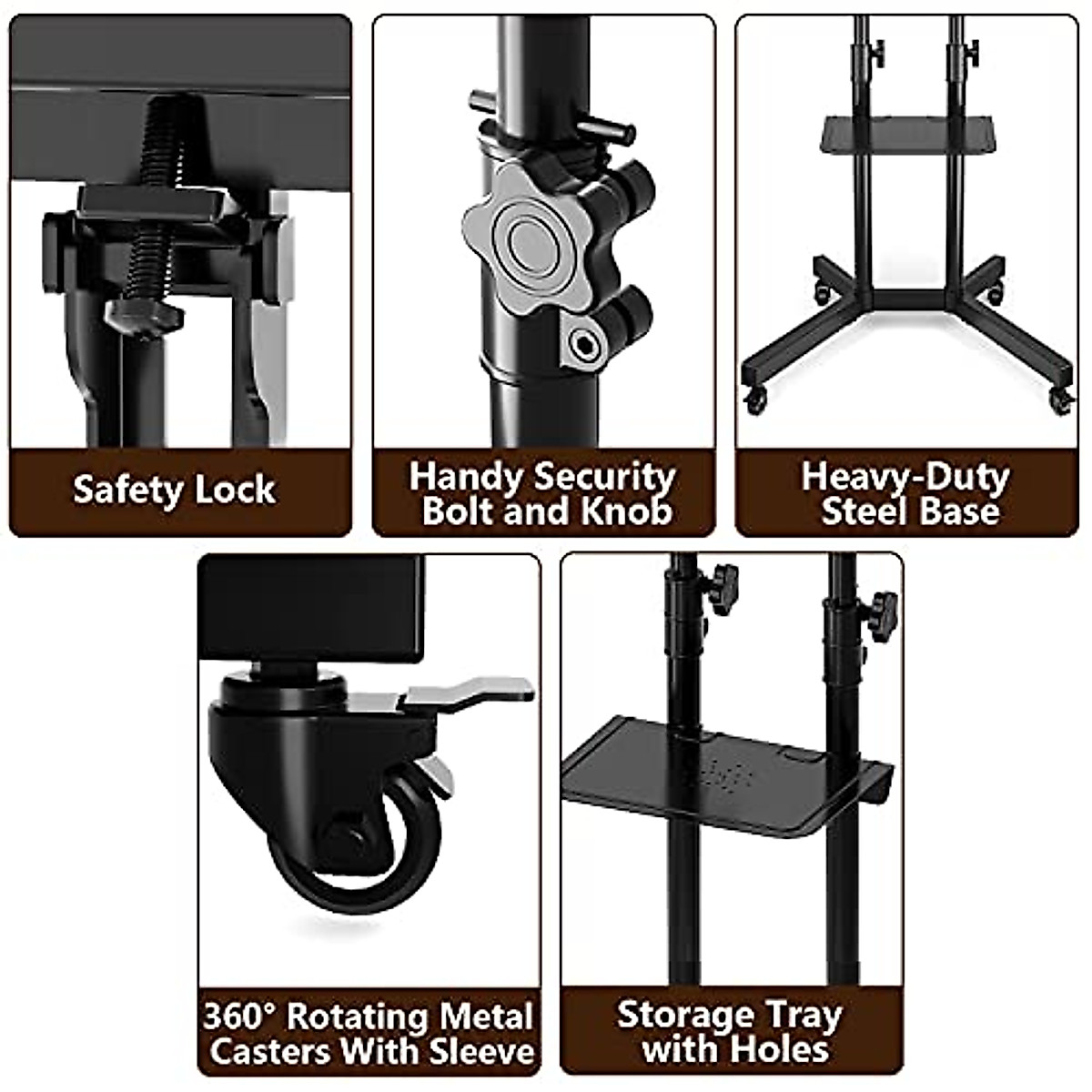 Safety Lock

Handy Security Bolt and Knob

Heavy-Duty Steel Base

360° Rotating Metal Casters With Sleeve

Storage Tray with Holes