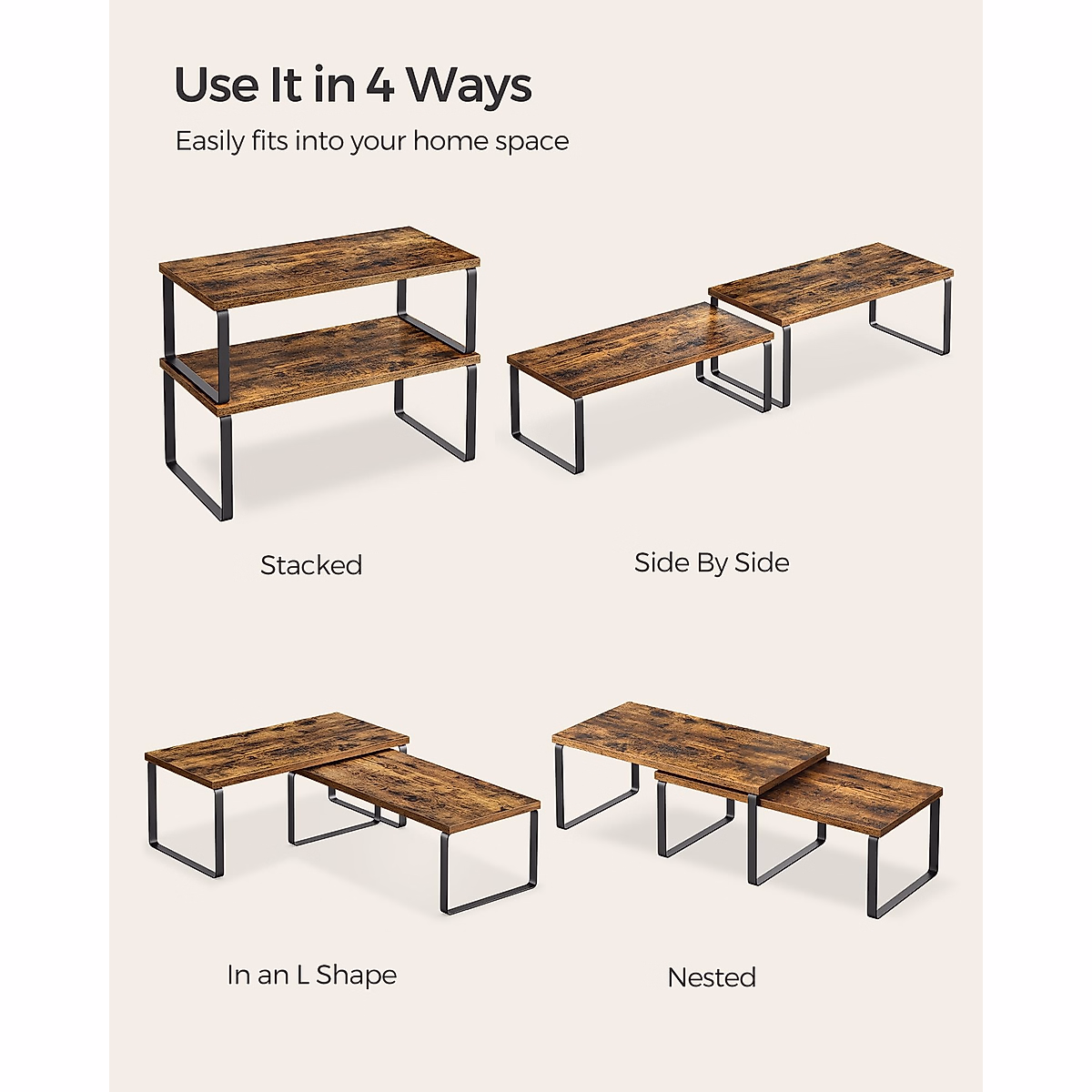 Use It in 4 Ways

Easily fits into your home space

Stacked

Side By Side

In an L Shape

Nested