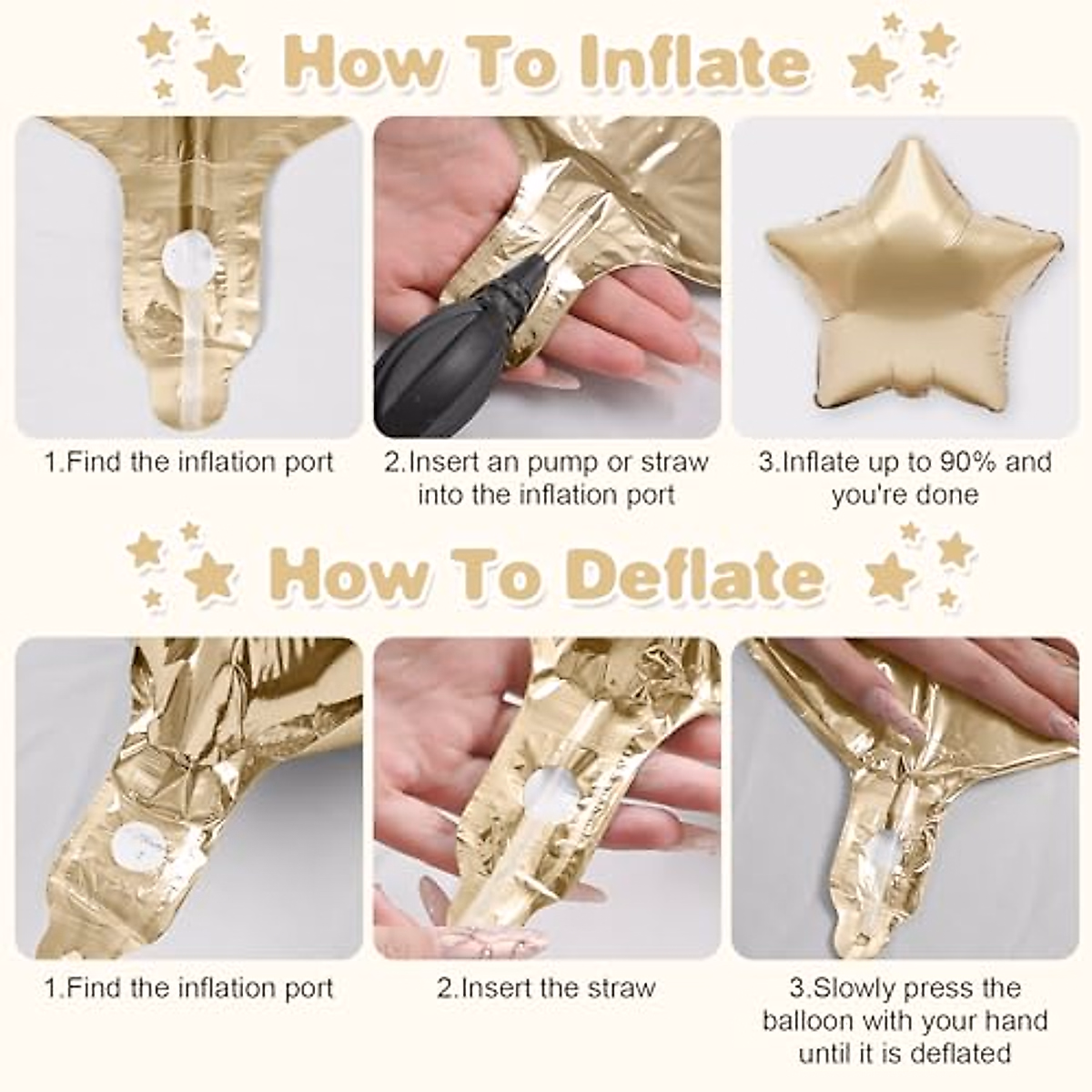 How To Inflate

1.Find the inflation port

2.Insert an pump or straw into the inflation port

3.Inflate up to 90% and you're done

How To Deflate

1.Find the inflation port

2.Insert the straw

3.Slowly press the balloon with your hand until it is deflated