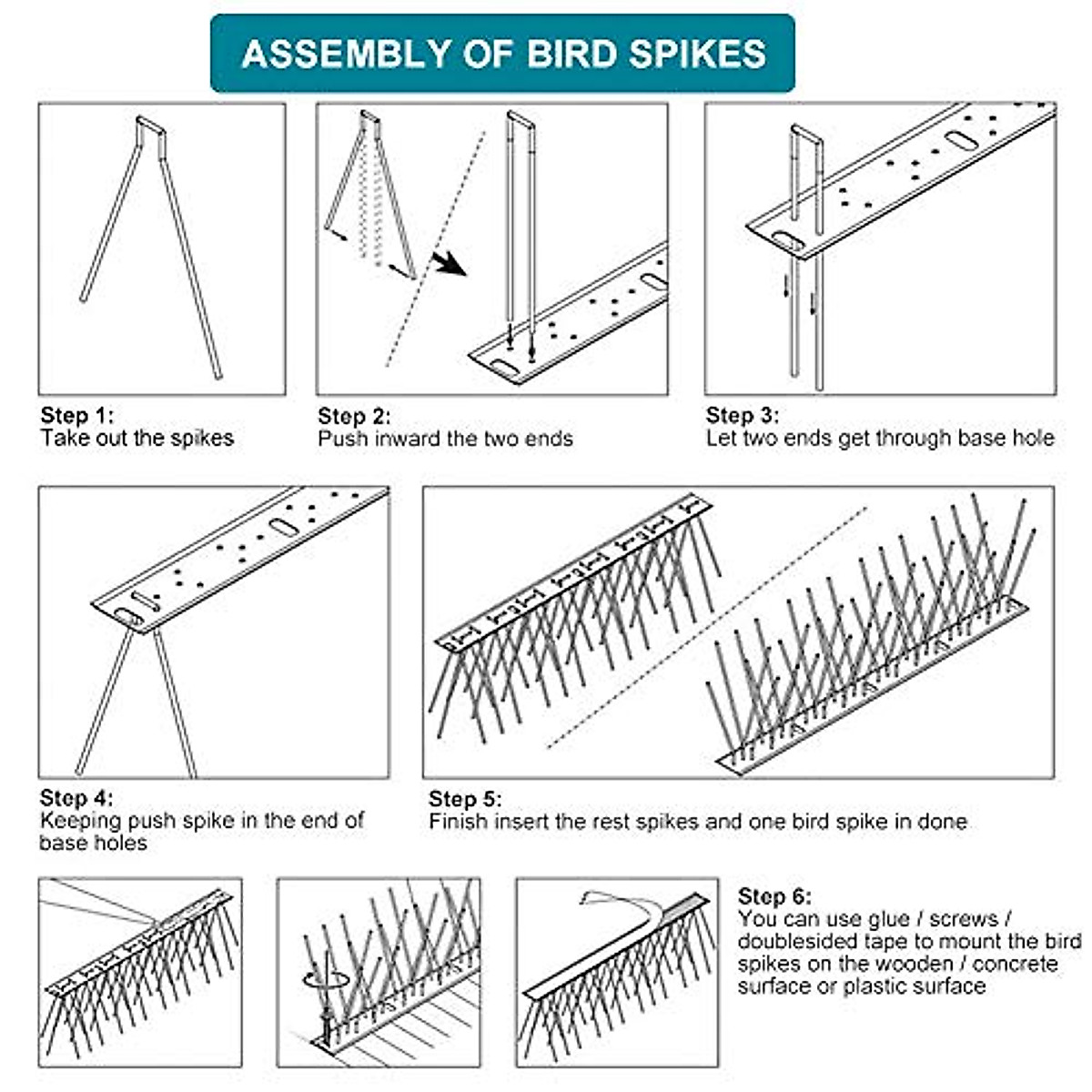 ASSEMBLY OF BIRD SPIKES

Step 1:
Take out the spikes

Step 2:
Push inward the two ends

Step 3:
Let two ends get through base hole

Step 4:
Keeping push spike in the end of base holes

Step 5:
Finish insert the rest spikes and one bird spike in done

Step 6:
You can use glue / screws / doublesided tape to mount the bird spikes on the wooden / concrete surface or plastic surface