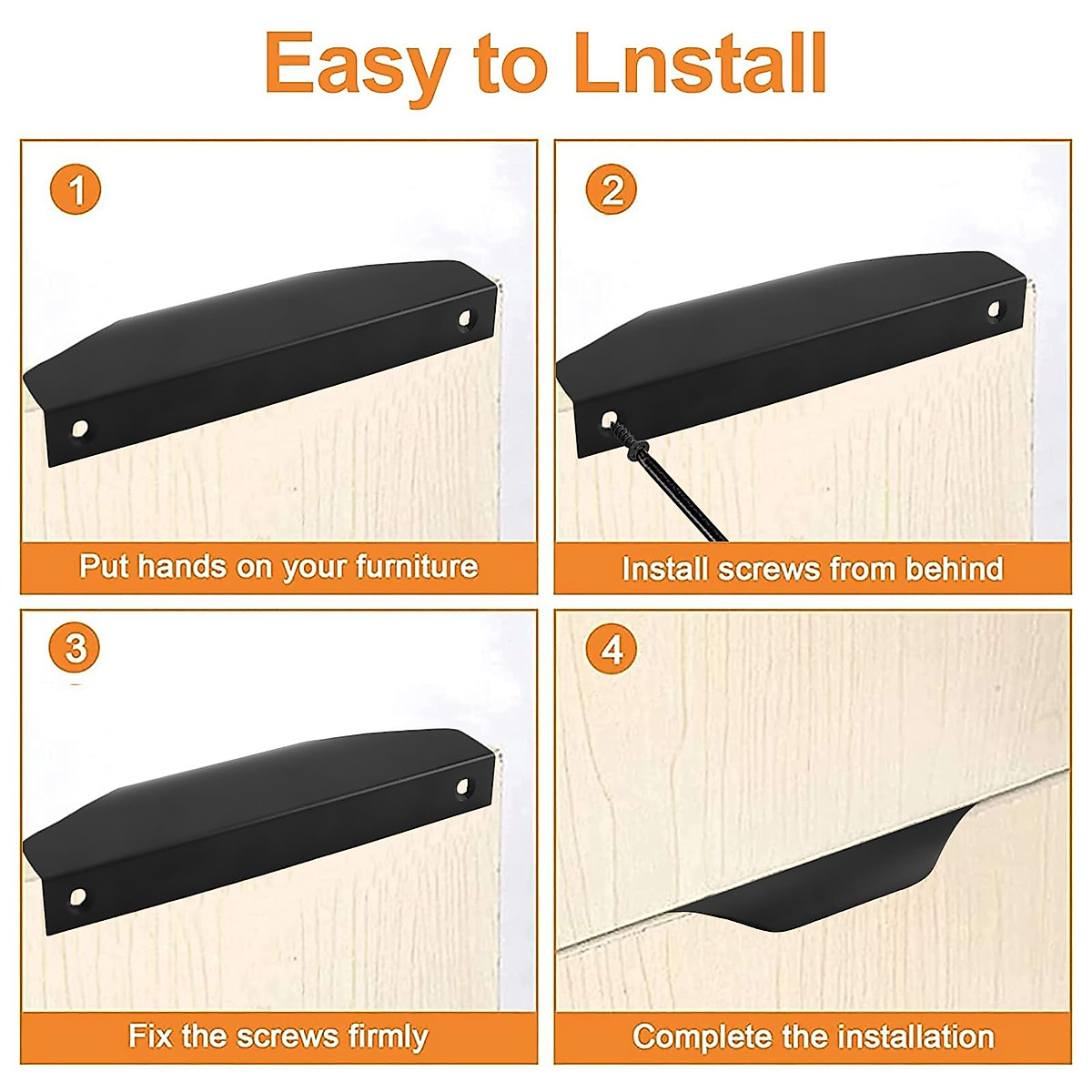 Easy to Lnstall

1

Put hands on your furniture

2

Install screws from behind

3

Fix the screws firmly

4

Complete the installation