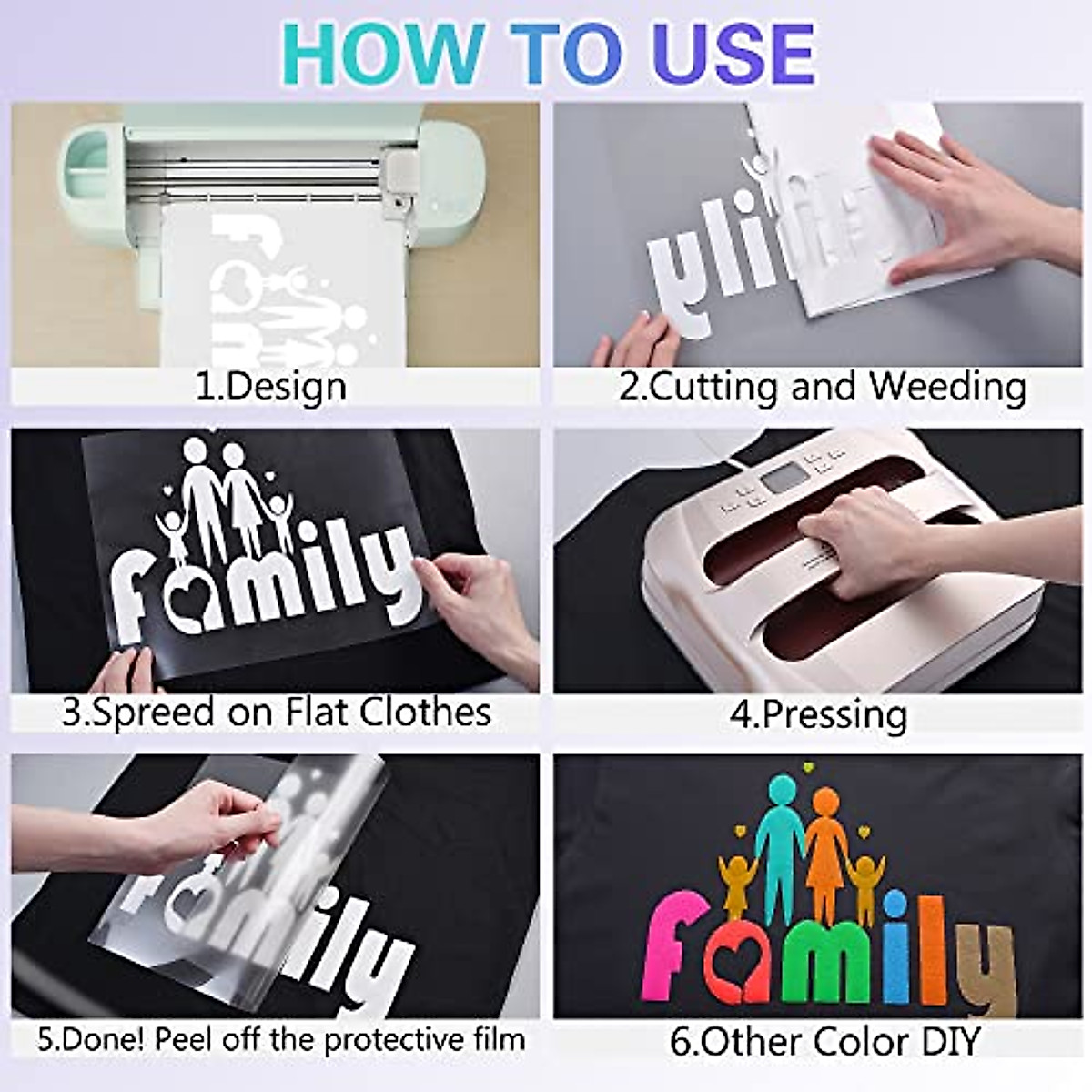 HOW TO USE

1.Design

2.Cutting and Weeding

family

3.Spreed on Flat Clothes

4.Pressing

family

5.Done! Peel off the protective film

family

6.Other Color DIY