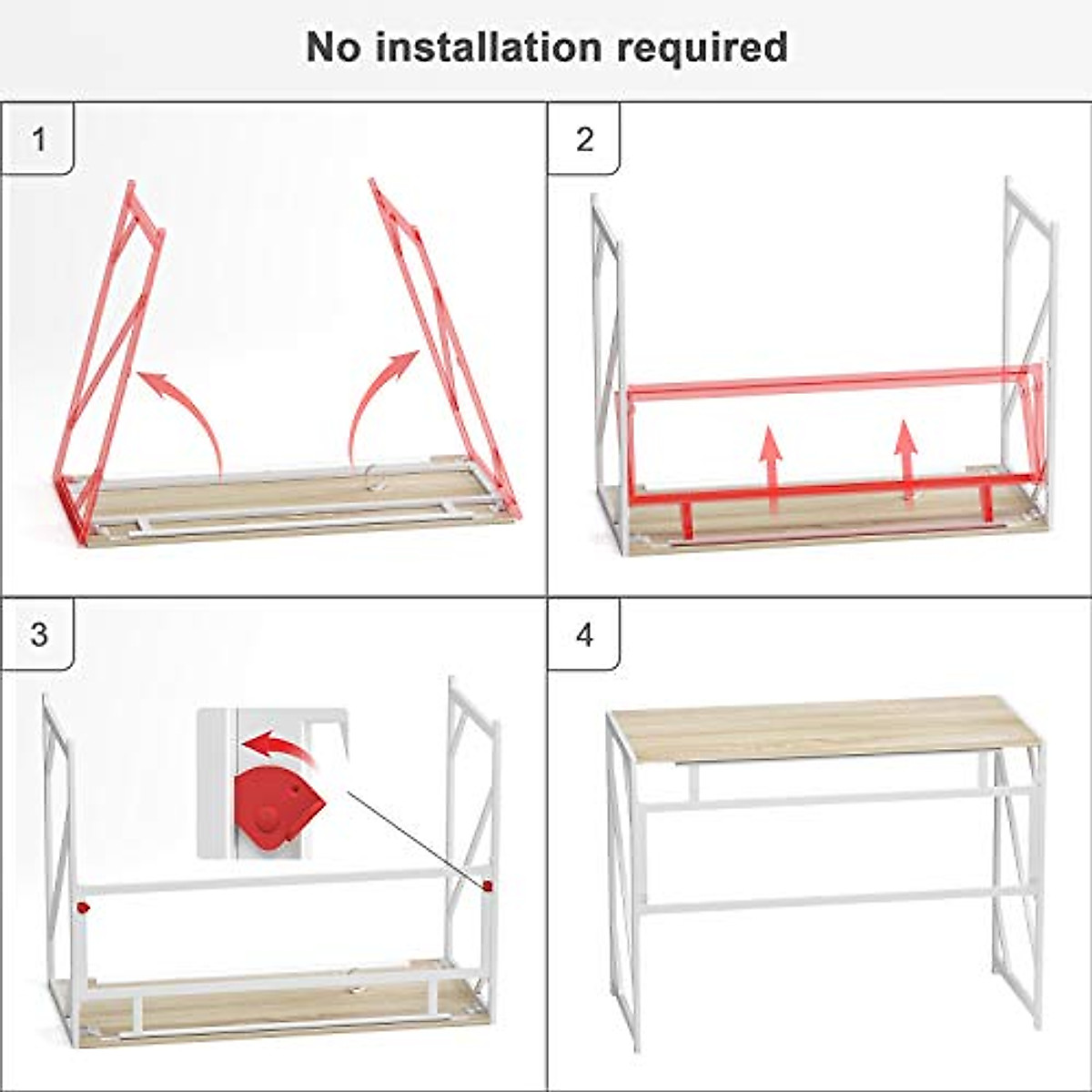 No installation required

1

2

3

4