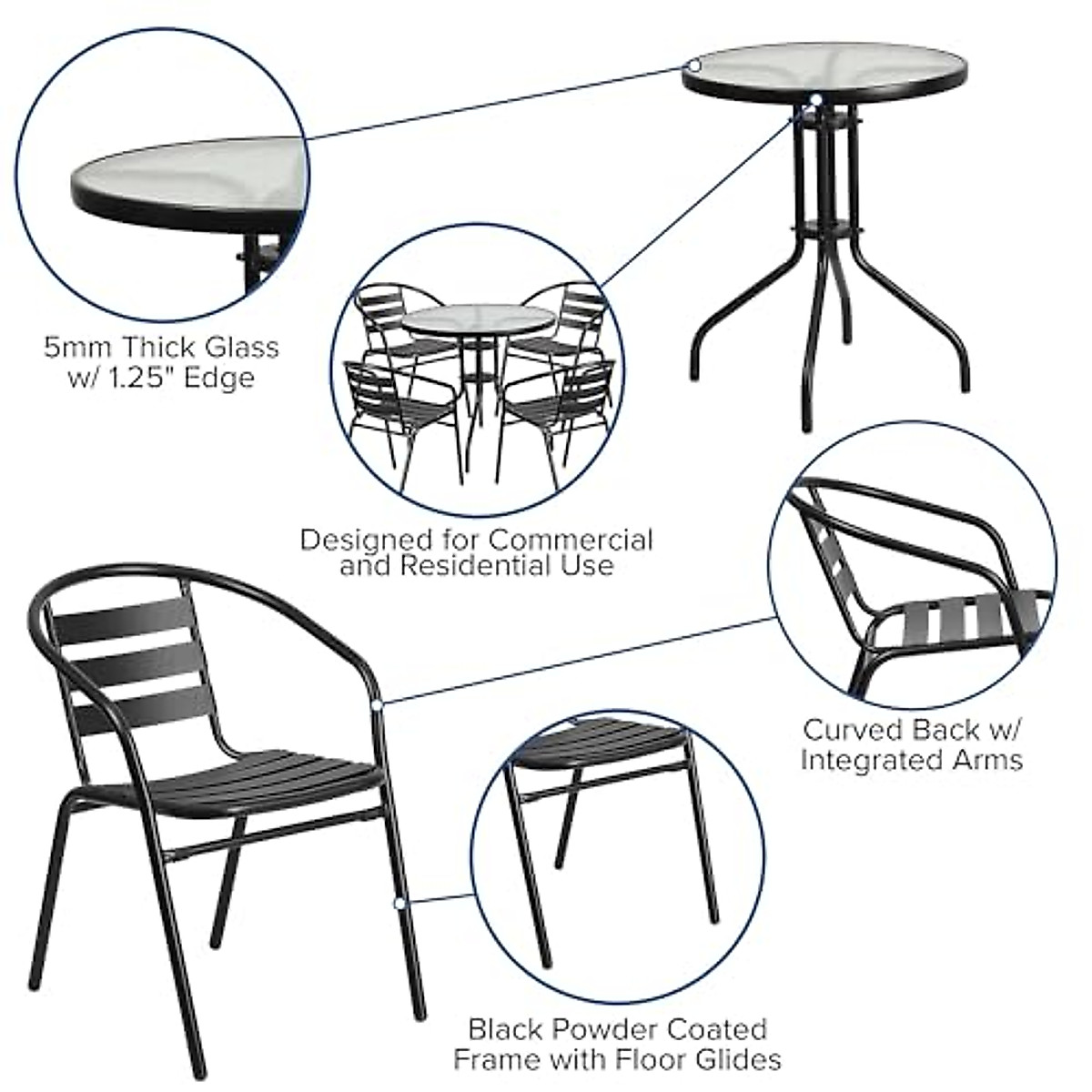 5mm Thick Glass w/ 1.25" Edge

Designed for Commercial and Residential Use

Curved Back w/ Integrated Arms

Black Powder Coated Frame with Floor Glides