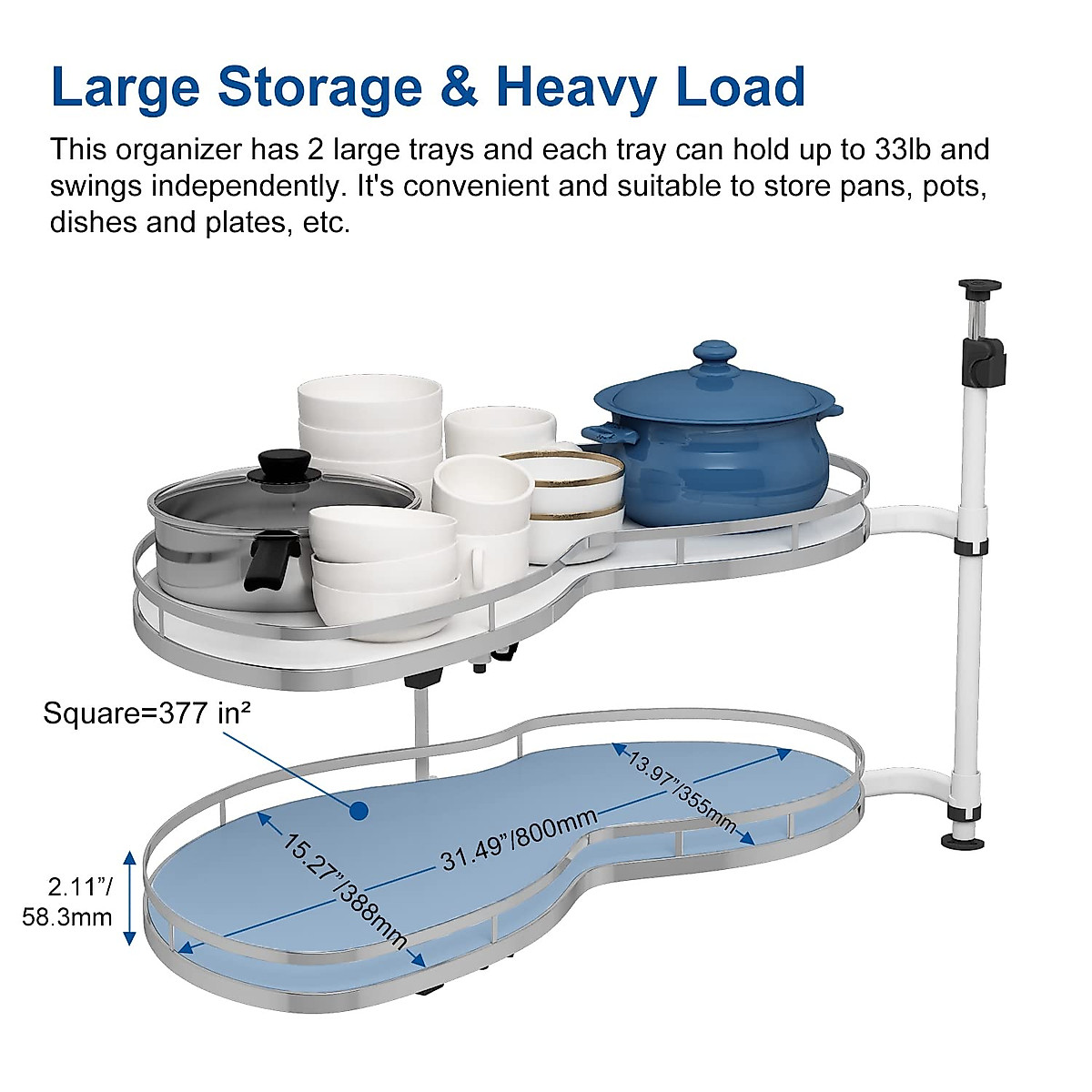 Large Storage & Heavy Load

This organizer has 2 large trays and each tray can hold up to 33lb and swings independently. It's convenient and suitable to store pans, pots, dishes and plates, etc.

Square=377 in²

13.97"/355mm

31.49"/800mm

15.27"/388mm

2.11"/
58.3mm