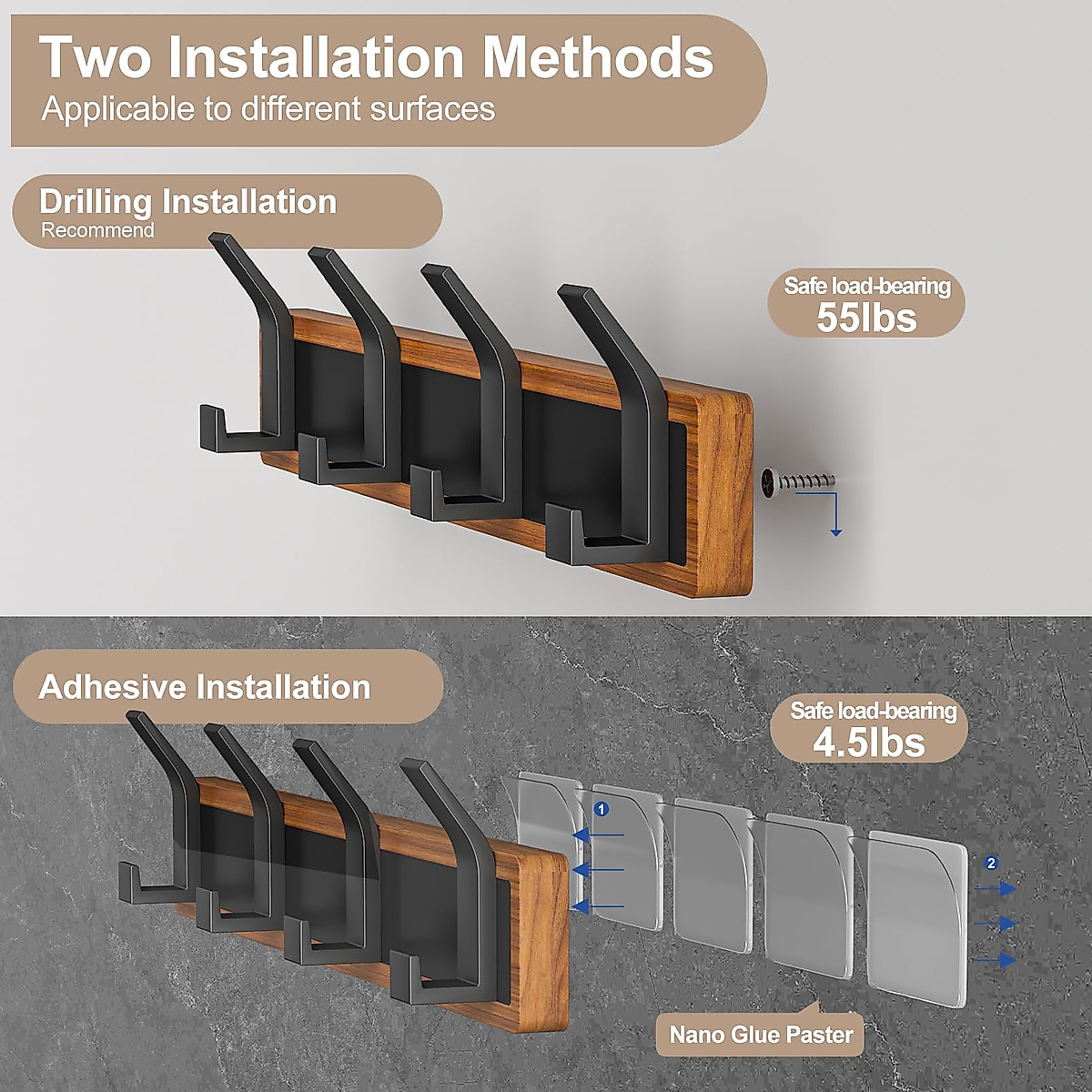 Two Installation Methods
Applicable to different surfaces

Drilling Installation
Recommend

Safe load-bearing
55lbs

Adhesive Installation

Safe load-bearing
4.5lbs

1

2

Nano Glue Paster