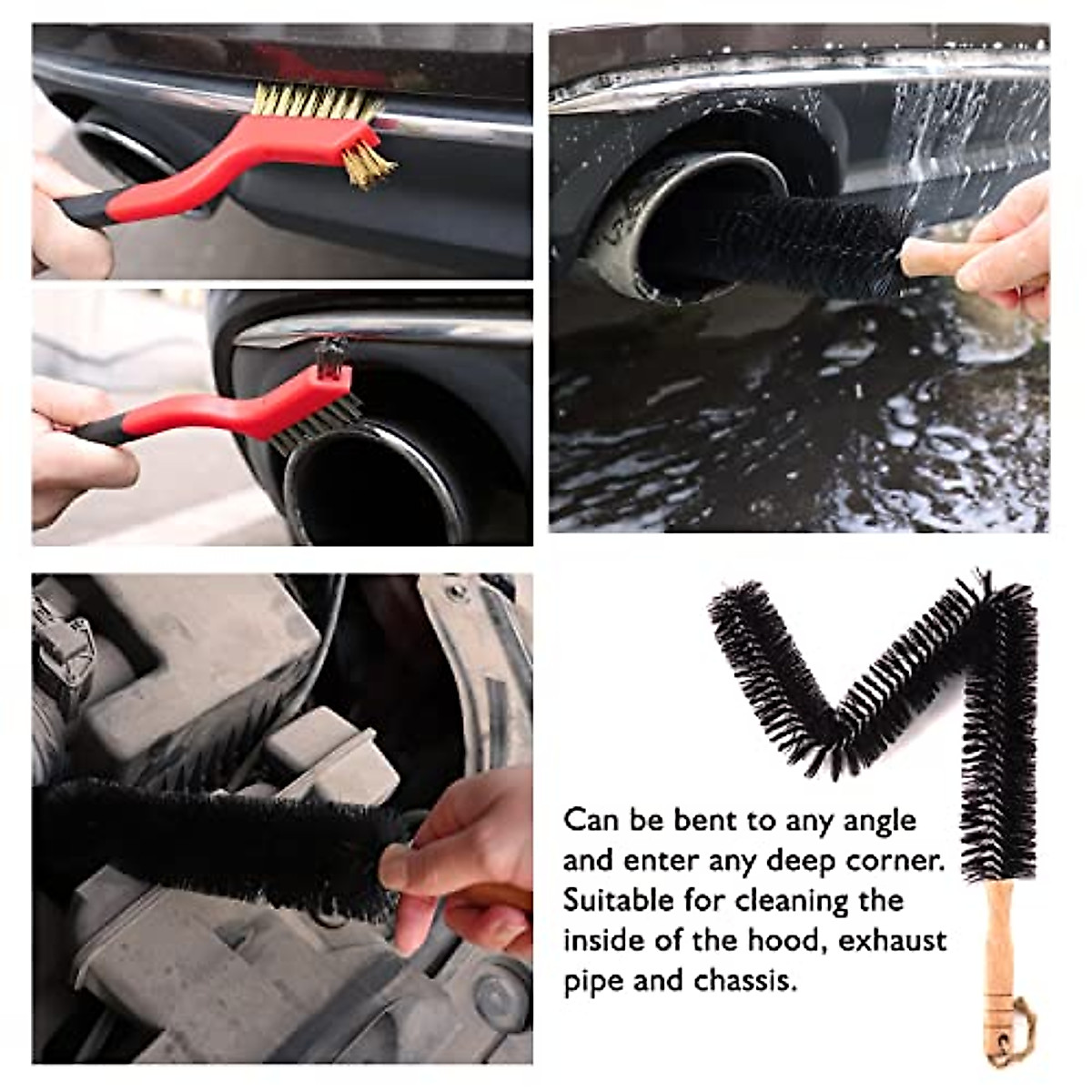 Can be bent to any angle and enter any deep corner. Suitable for cleaning the inside of the hood, exhaust pipe and chassis.