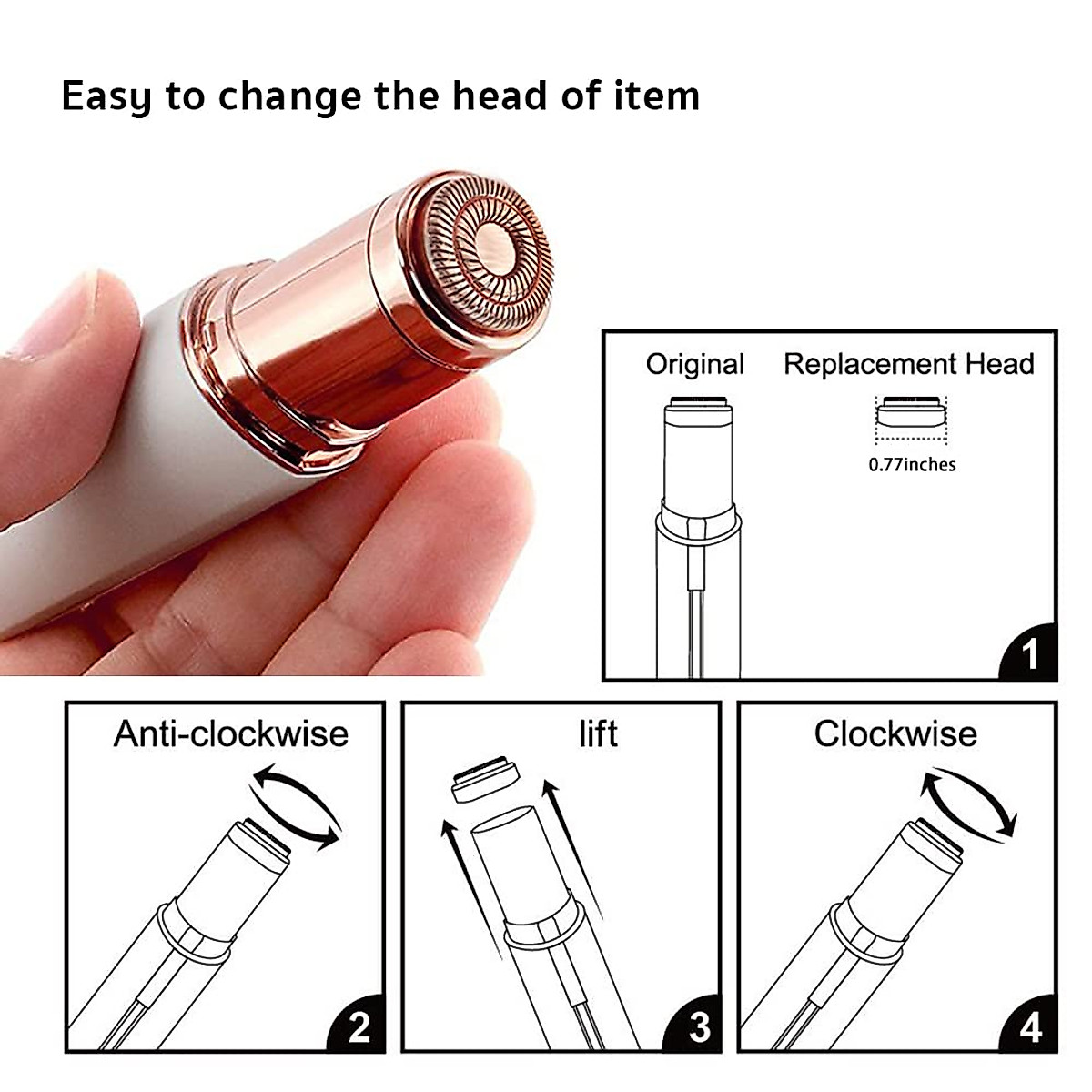 Easy to change the head of item

Original

Replacement Head

0.77inches

1

Anti-clockwise

2

lift

3

Clockwise

4