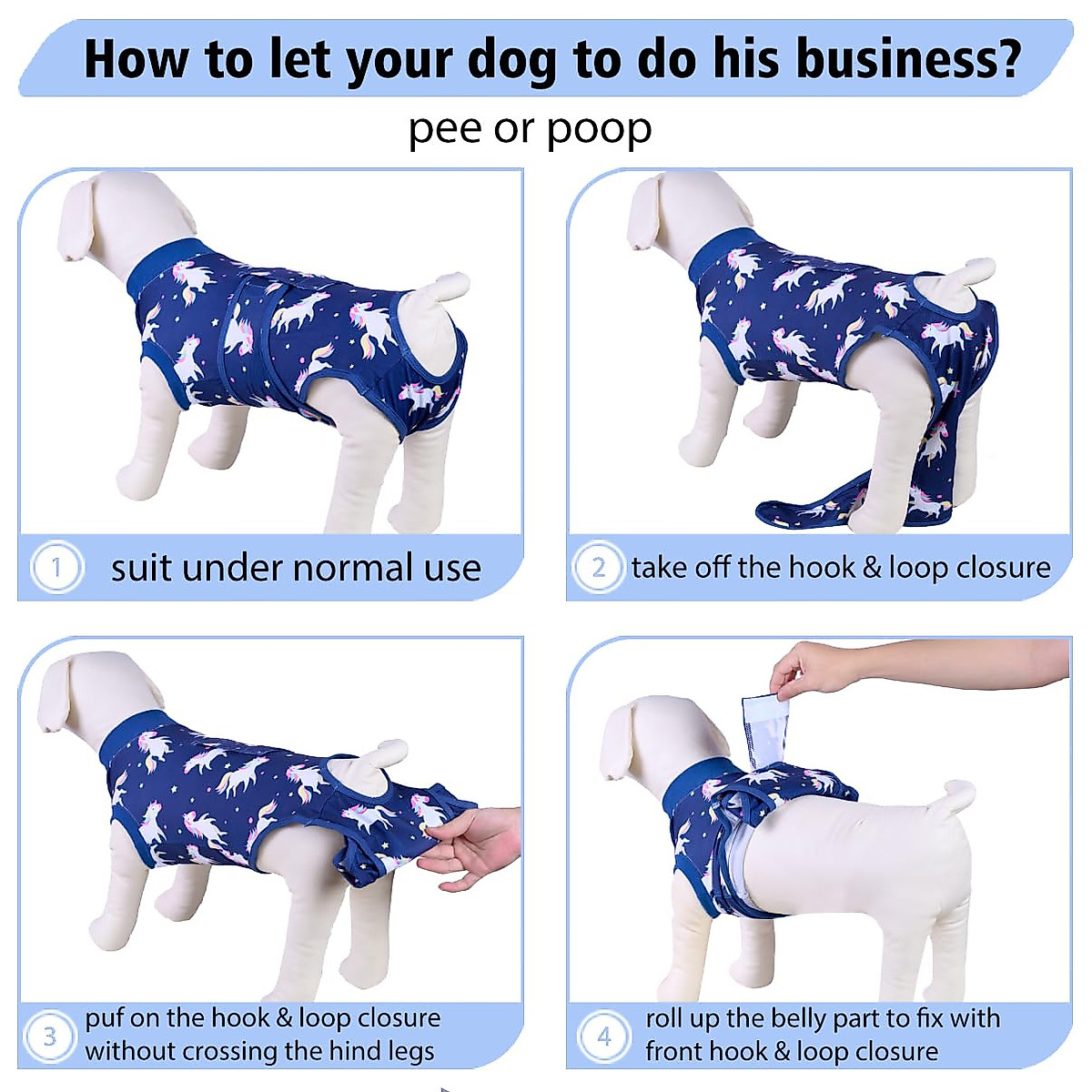 How to let your dog to do his business?

pee or poop

1 suit under normal use

2 take off the hook & loop closure

3 puf on the hook & loop closure without crossing the hind legs

4 roll up the belly part to fix with front hook & loop closure