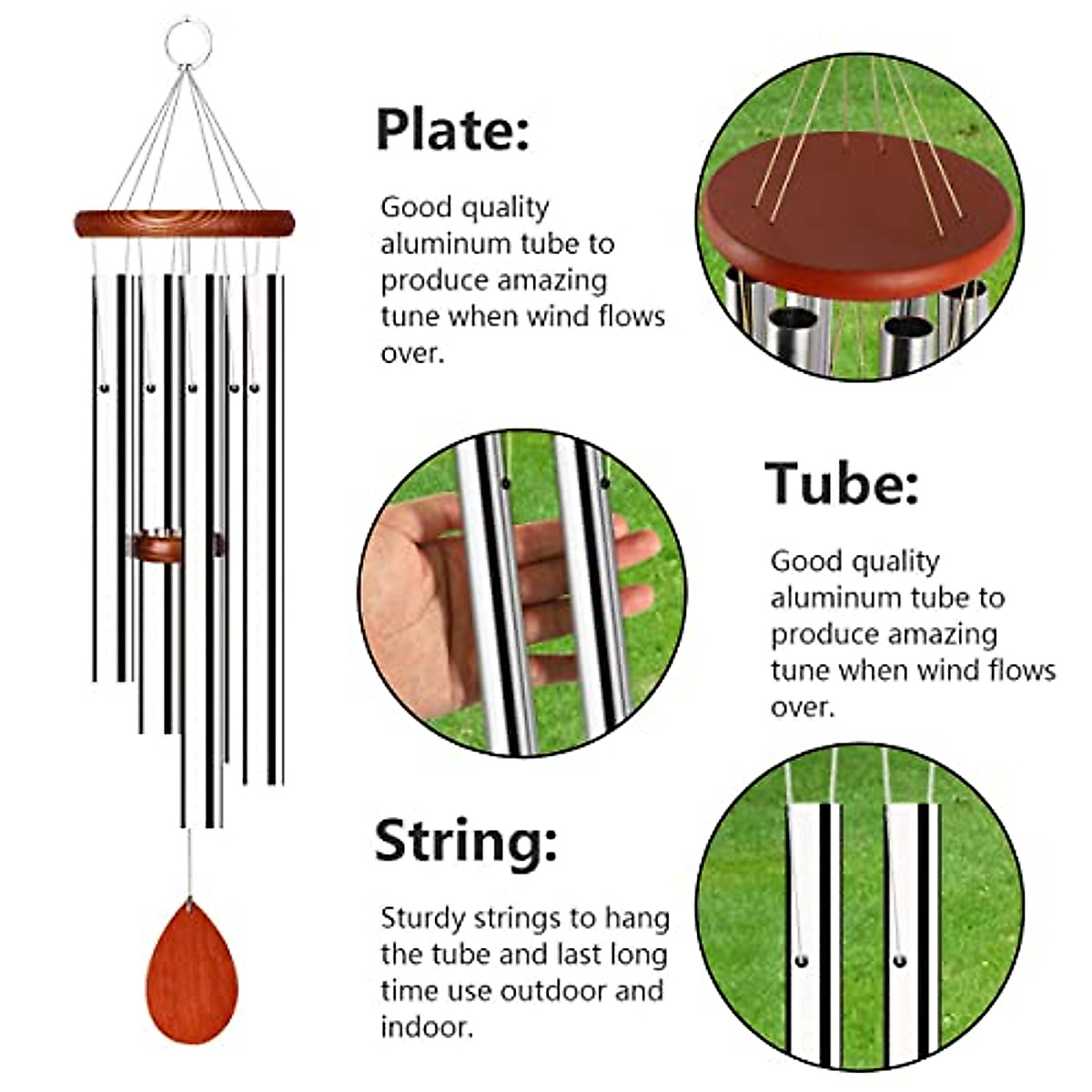 Plate:

Good quality aluminum tube to produce amazing tune when wind flows over.

Tube:

Good quality aluminum tube to produce amazing tune when wind flows over.

String:

Sturdy strings to hang the tube and last long time use outdoor and indoor.