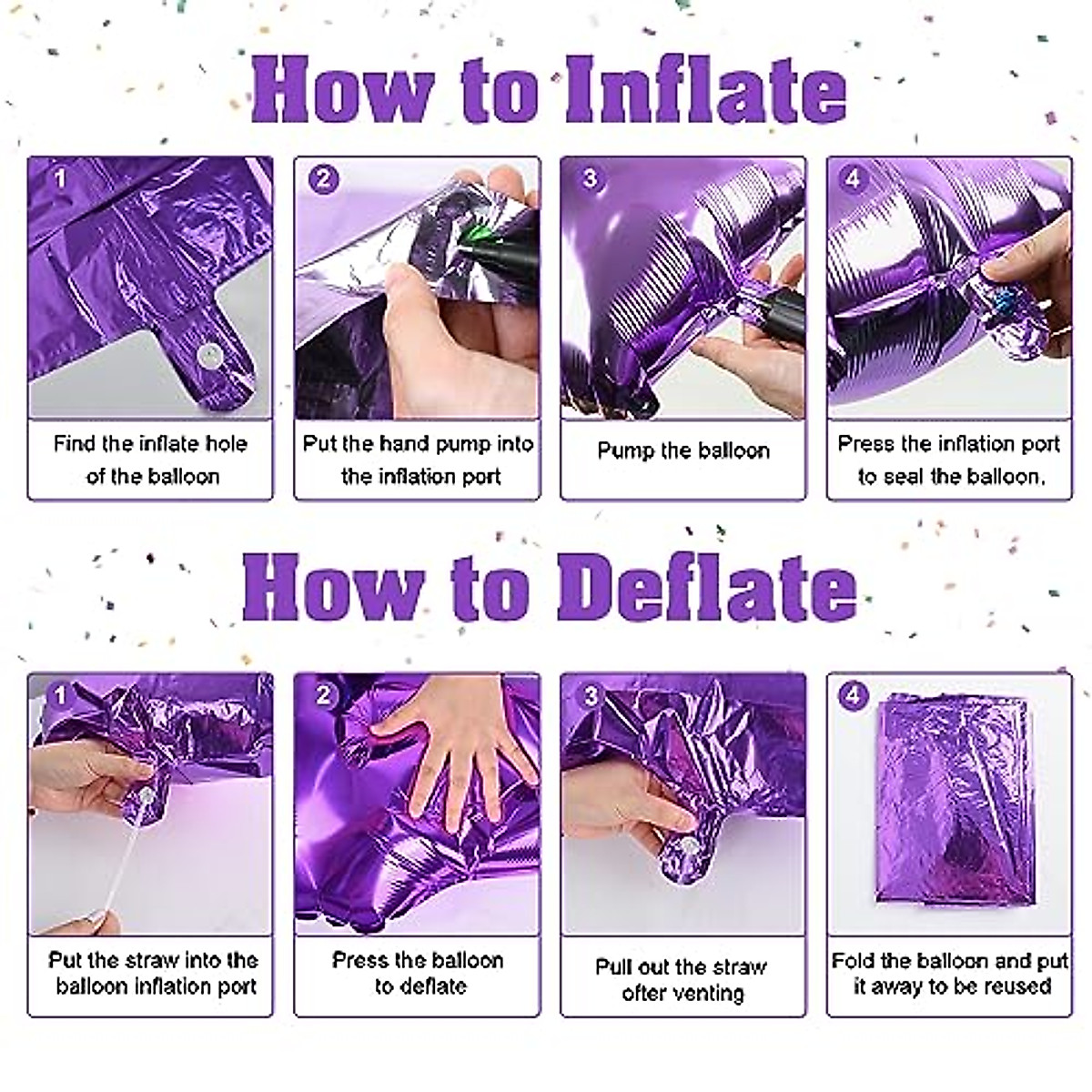 How to Inflate

1
Find the inflate hole of the balloon

2
Put the hand pump into the inflation port

3
Pump the balloon

4
Press the inflation port to seal the balloon.

How to Deflate

1
Put the straw into the balloon inflation port

2
Press the balloon to deflate

3
Pull out the straw ofter venting

4
Fold the balloon and put it away to be reused