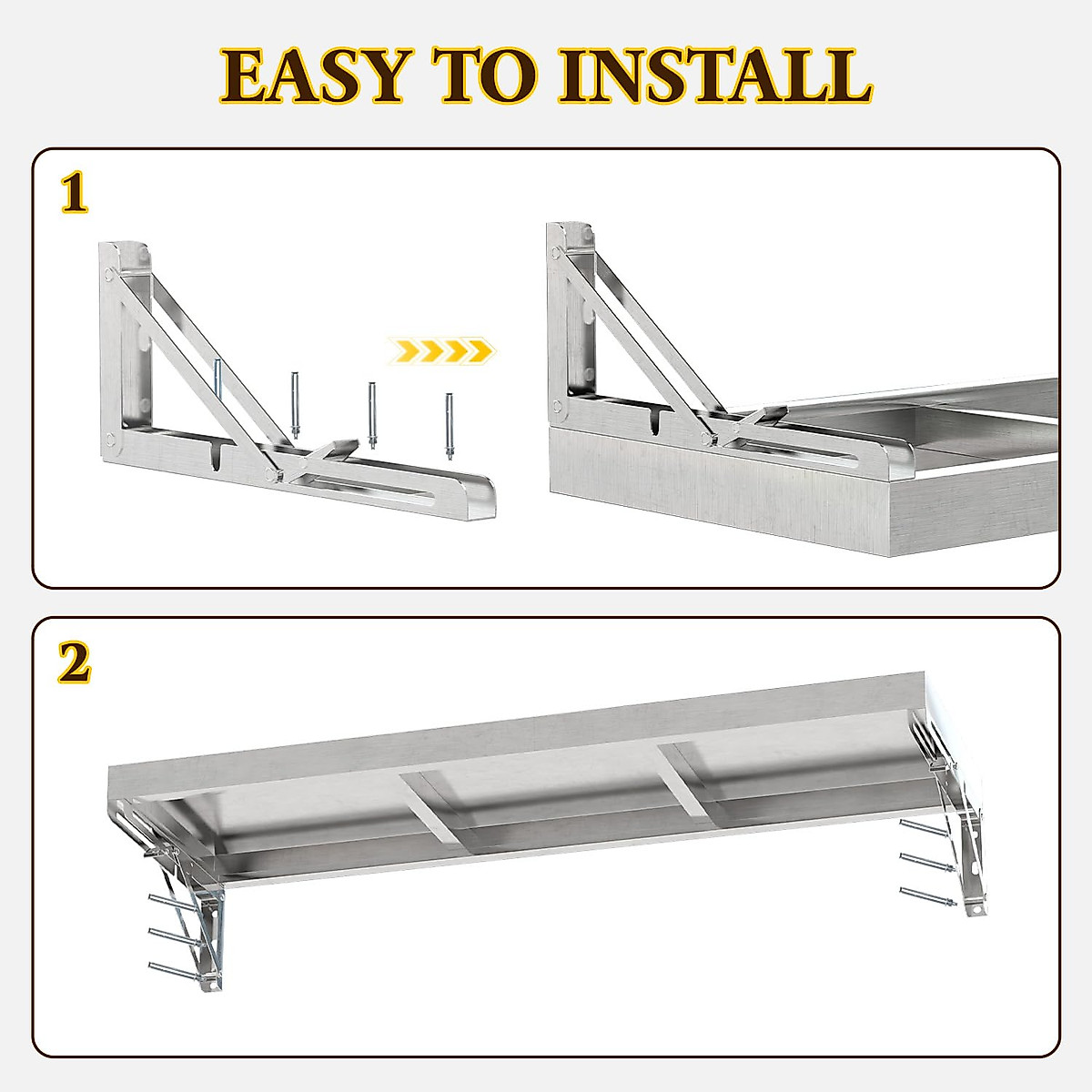 EASY TO INSTALL

1

2