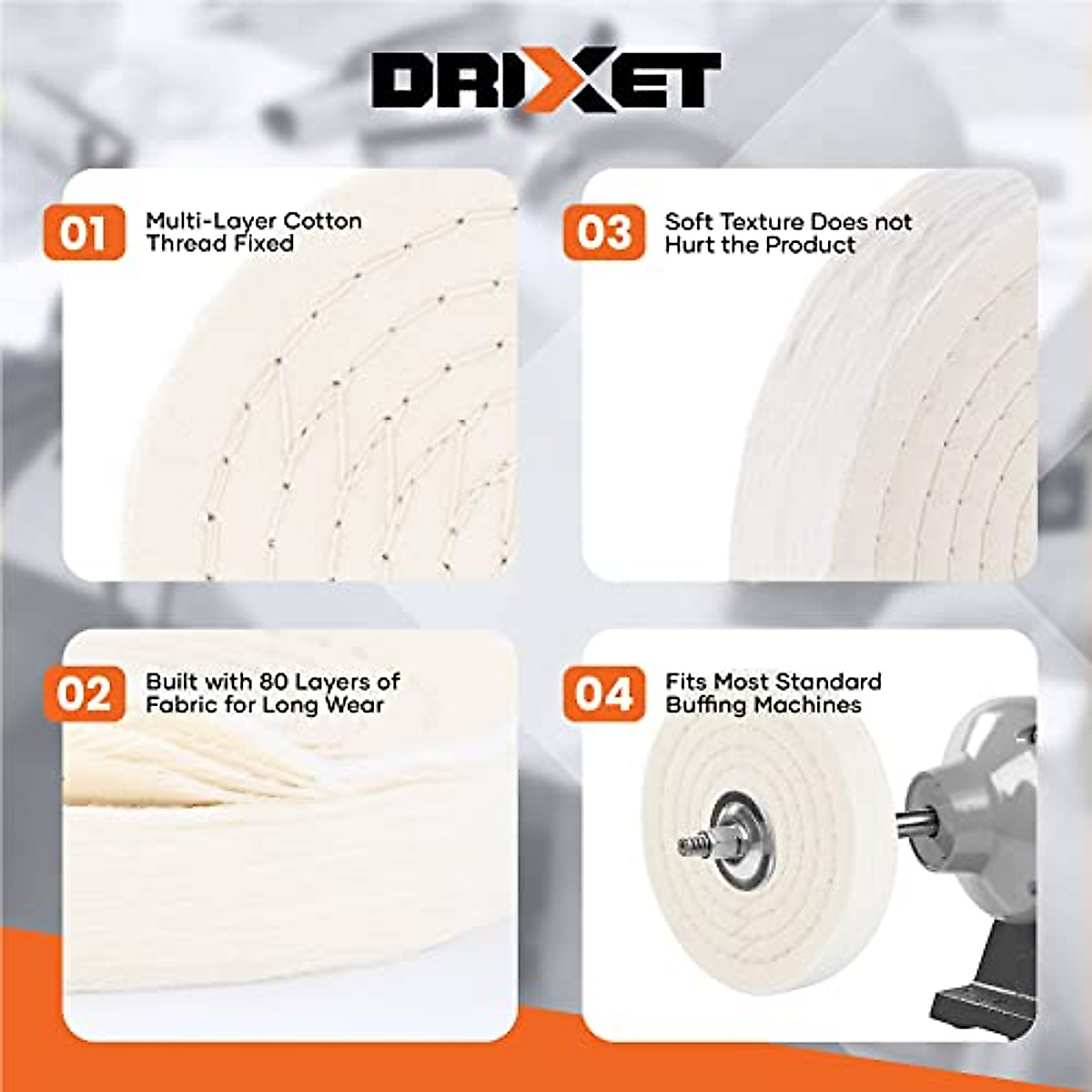 DRIXET

01 Multi-Layer Cotton Thread Fixed

03 Soft Texture Does not Hurt the Product

02 Built with 80 Layers of Fabric for Long Wear

04 Fits Most Standard Buffing Machines